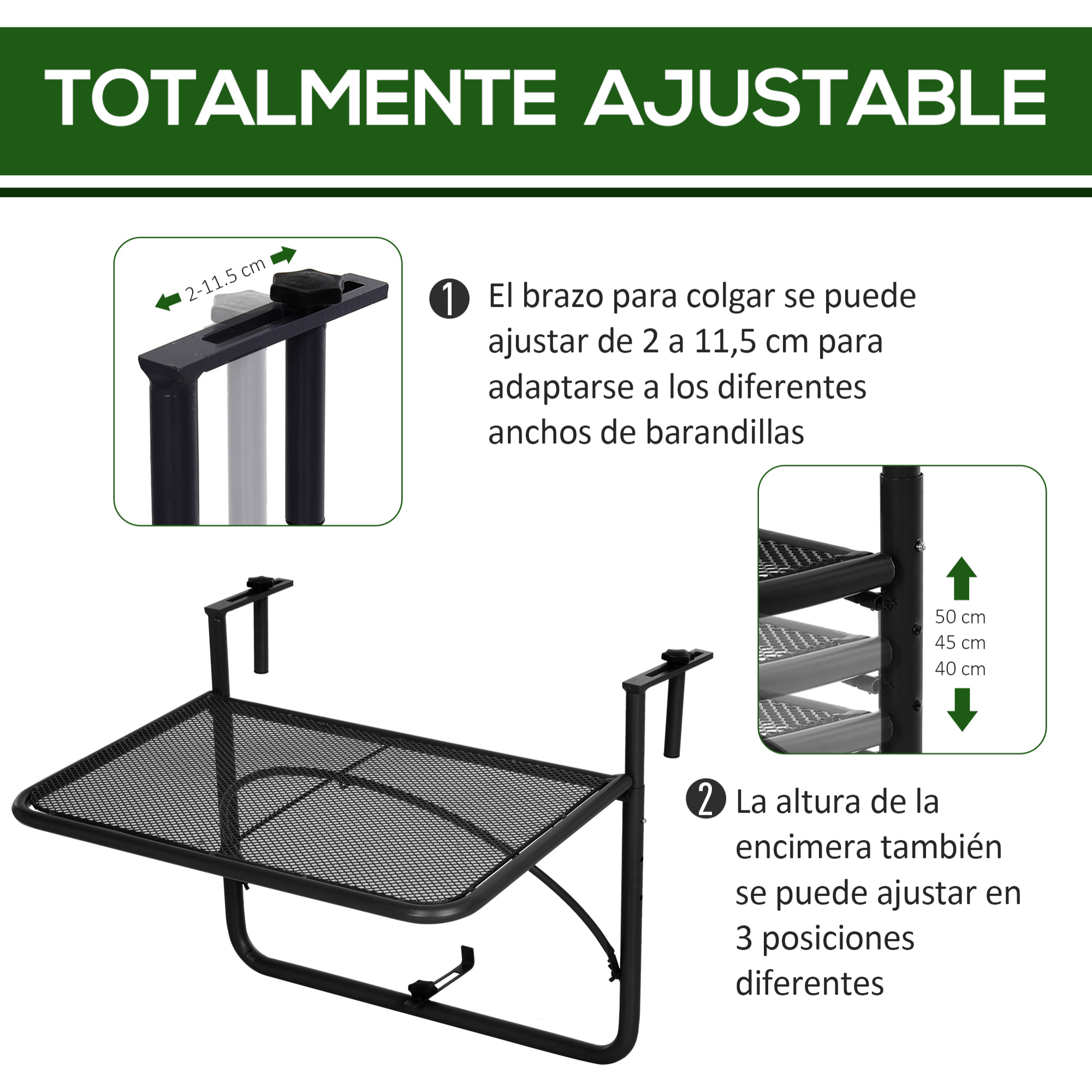 TOTALMENTE AJUSTABLE

2-11.5 cm

1 El brazo para colgar se puede ajustar de 2 a 11,5 cm para adaptarse a los diferentes anchos de barandillas

50 cm
45 cm
40 cm

2 La altura de la encimera también se puede ajustar en 3 posiciones diferentes