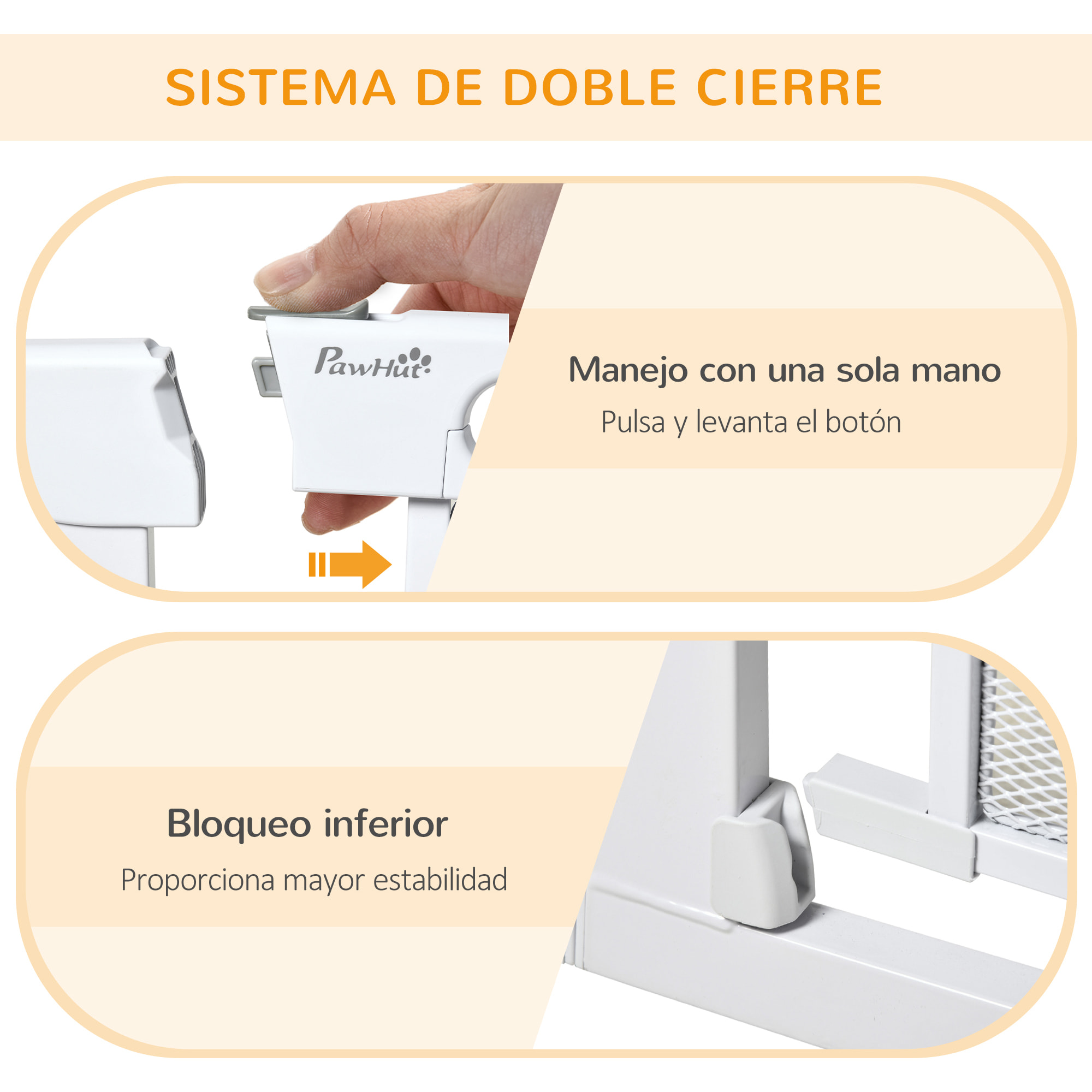 SISTEMA DE DOBLE CIERRE

PawHut

Manejo con una sola mano

Pulsa y levanta el botón

Bloqueo inferior

Proporciona mayor estabilidad