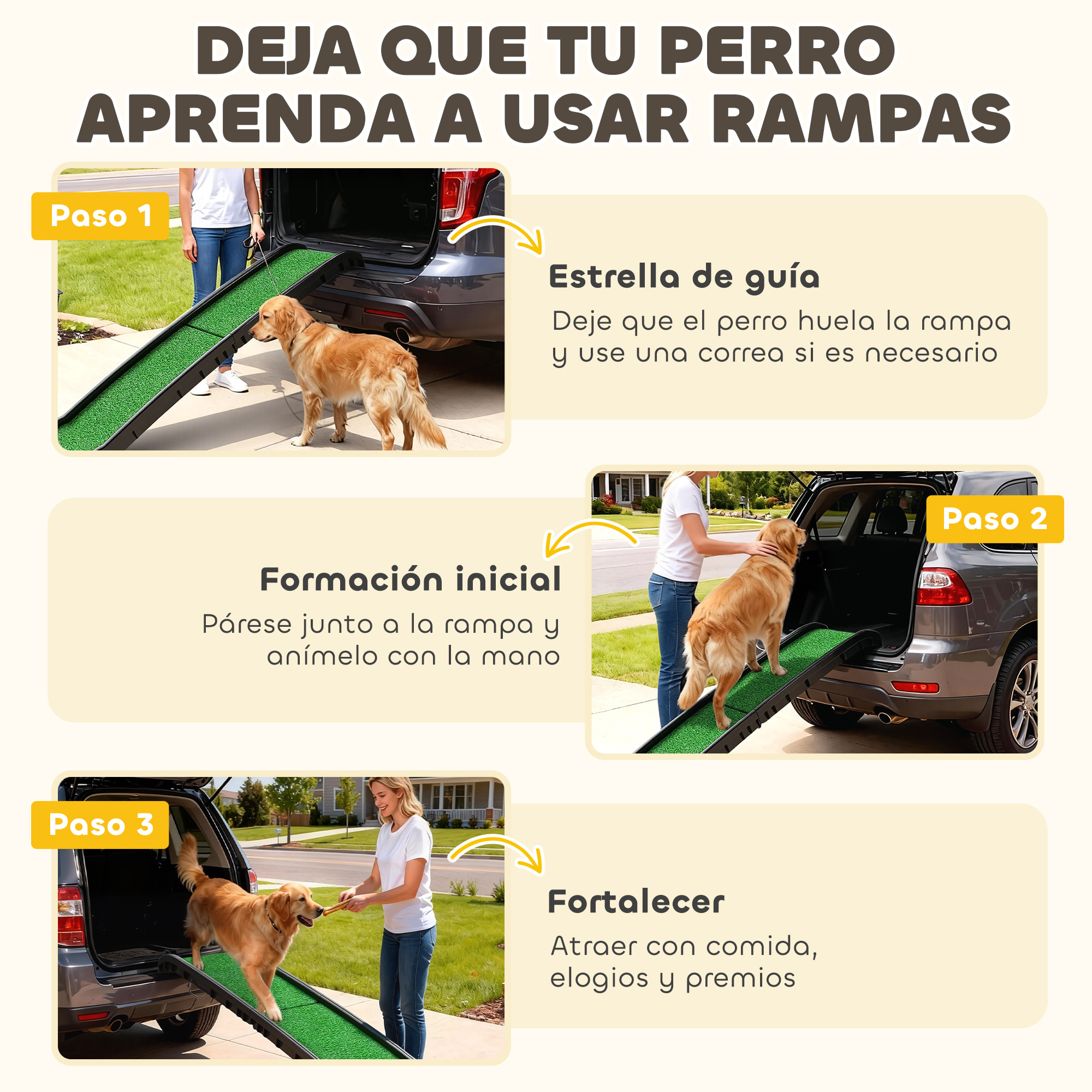 DEJA QUE TU PERRO APRENDA A USAR RAMPAS

Paso 1

Estrella de guía

Deje que el perro huela la rampa y use una correa si es necesario

Paso 2

Formación inicial

Párese junto a la rampa y anímelo con la mano

Paso 3

Fortalecer

Atraer con comida, elogios y premios