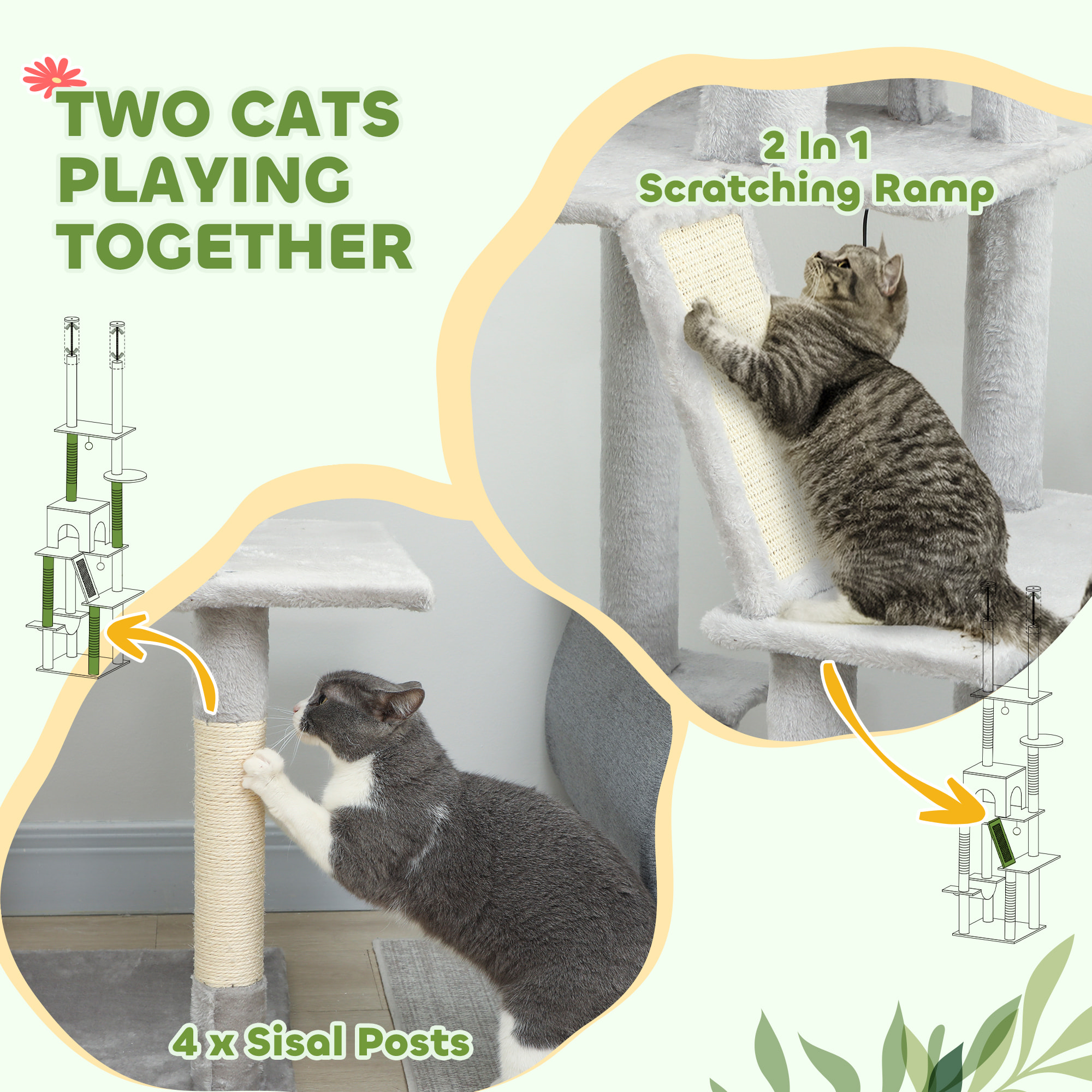 TWO CATS PLAYING TOGETHER

2 In 1
Scratching Ramp

4 x Sisal Posts