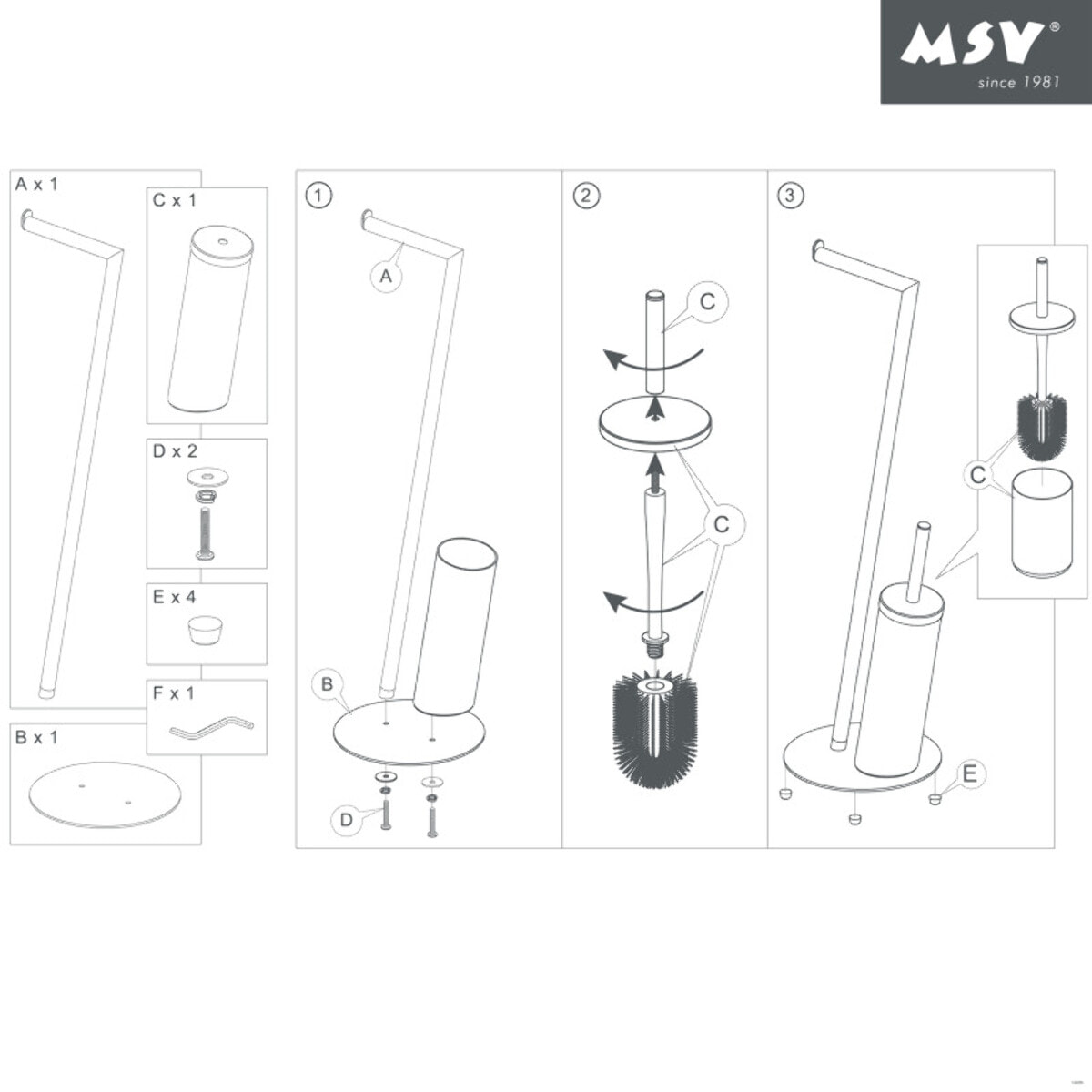 MSV®
since 1981

A x 1

C x 1

D x 2

E x 4

F x 1

B x 1

1

A

B

D

2

C

C

3

C

E