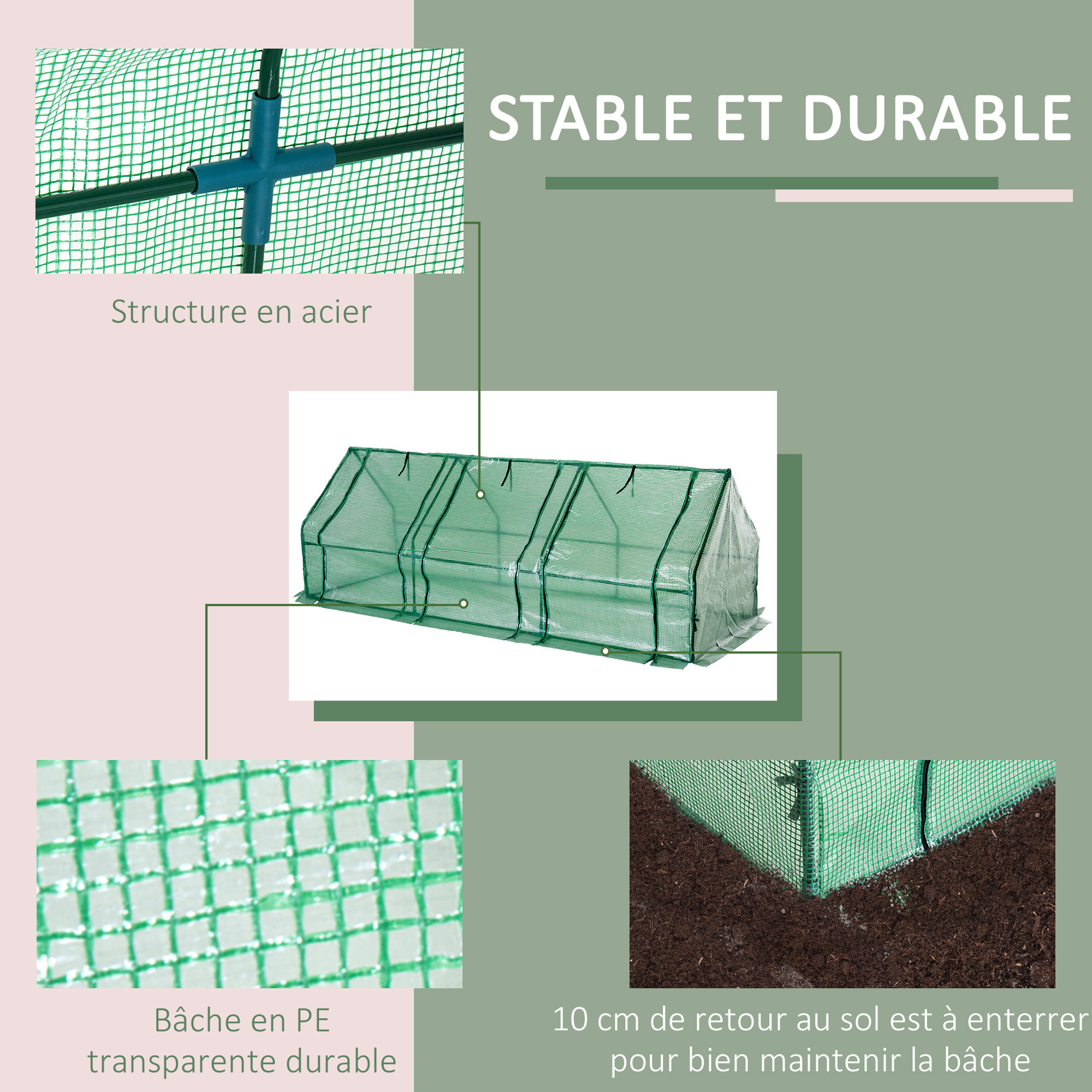 STABLE ET DURABLE

Structure en acier

Bâche en PE transparente durable

10 cm de retour au sol est à enterrer pour bien maintenir la bâche