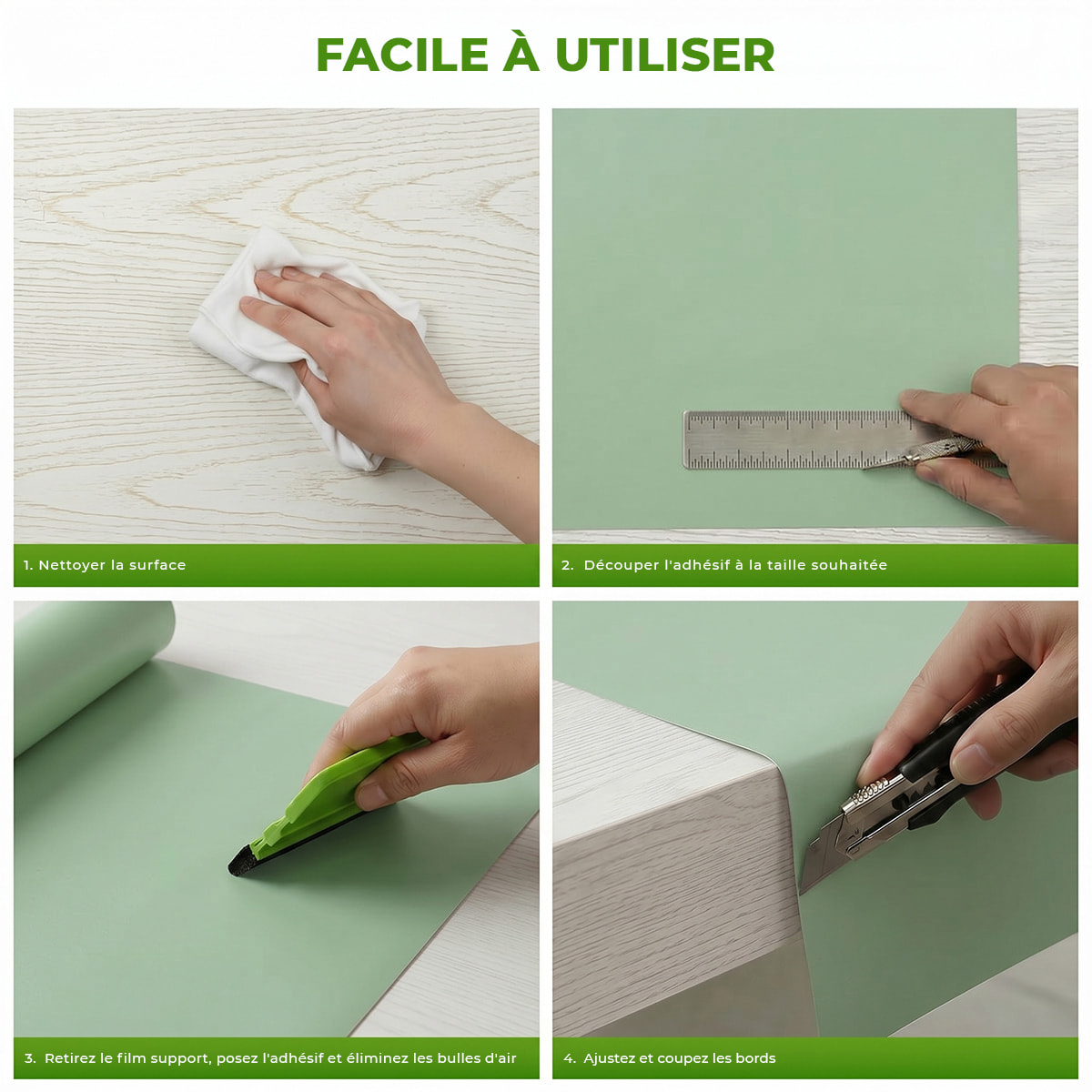 FACILE À UTILISER

1. Nettoyer la surface

2. Découper l'adhésif à la taille souhaitée

3. Retirez le film support, posez l'adhésif et éliminez les bulles d'air

4. Ajustez et coupez les bords