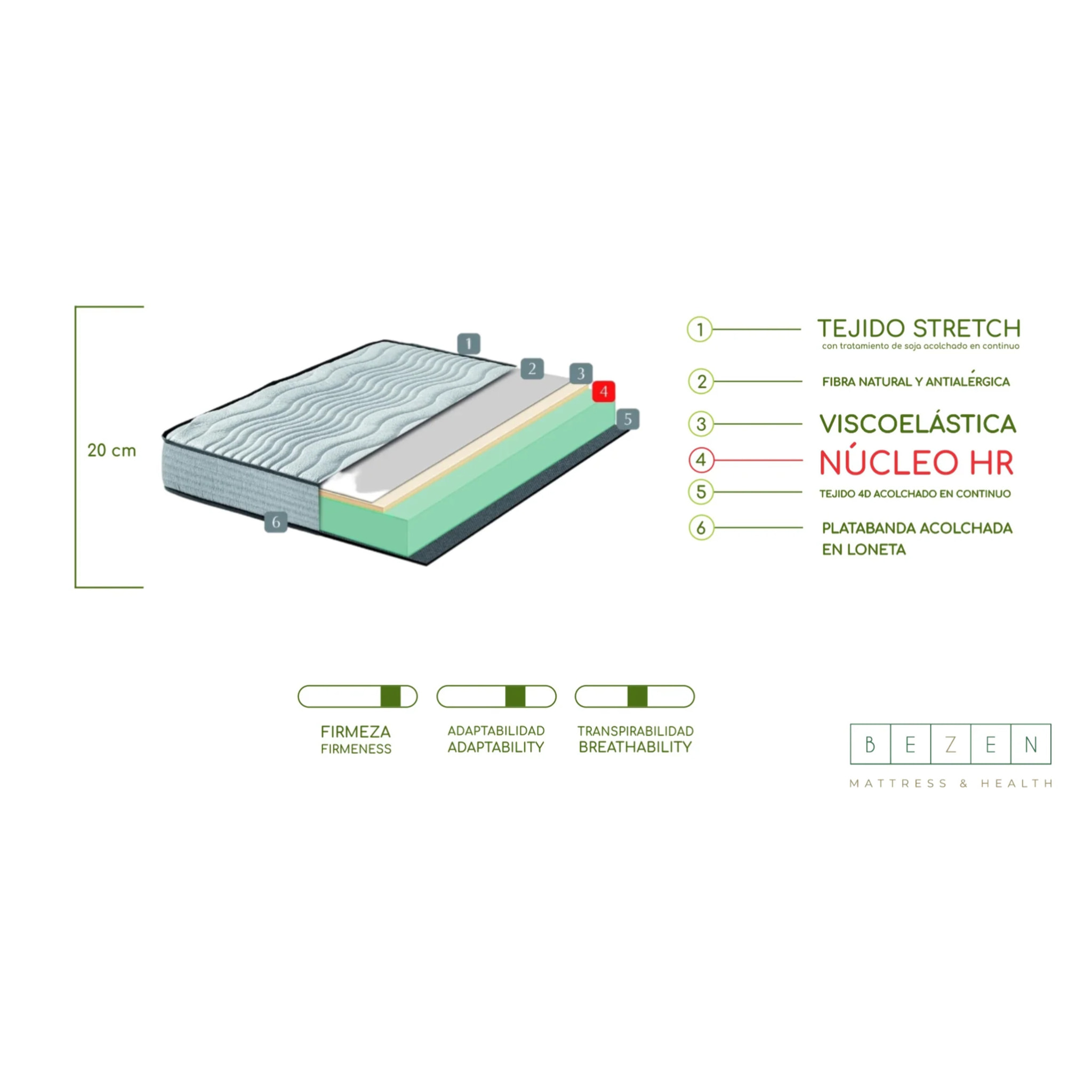 20 cm

1 2 3 4 5 6

1 TEJIDO STRETCH
con tratamiento de soja acolchado en continuo

2 FIBRA NATURAL Y ANTIALÉRGICA

3 VISCOELÁSTICA

4 NÚCLEO HR

5 TEJIDO 4D ACOLCHADO EN CONTINUO

6 PLATABANDA ACOLCHADA EN LONETA

FIRMEZA
FIRMENESS

ADAPTABILIDAD
ADAPTABILITY

TRANSPIRABILIDAD
BREATHABILITY

B E Z E N
MATTRESS & HEALTH