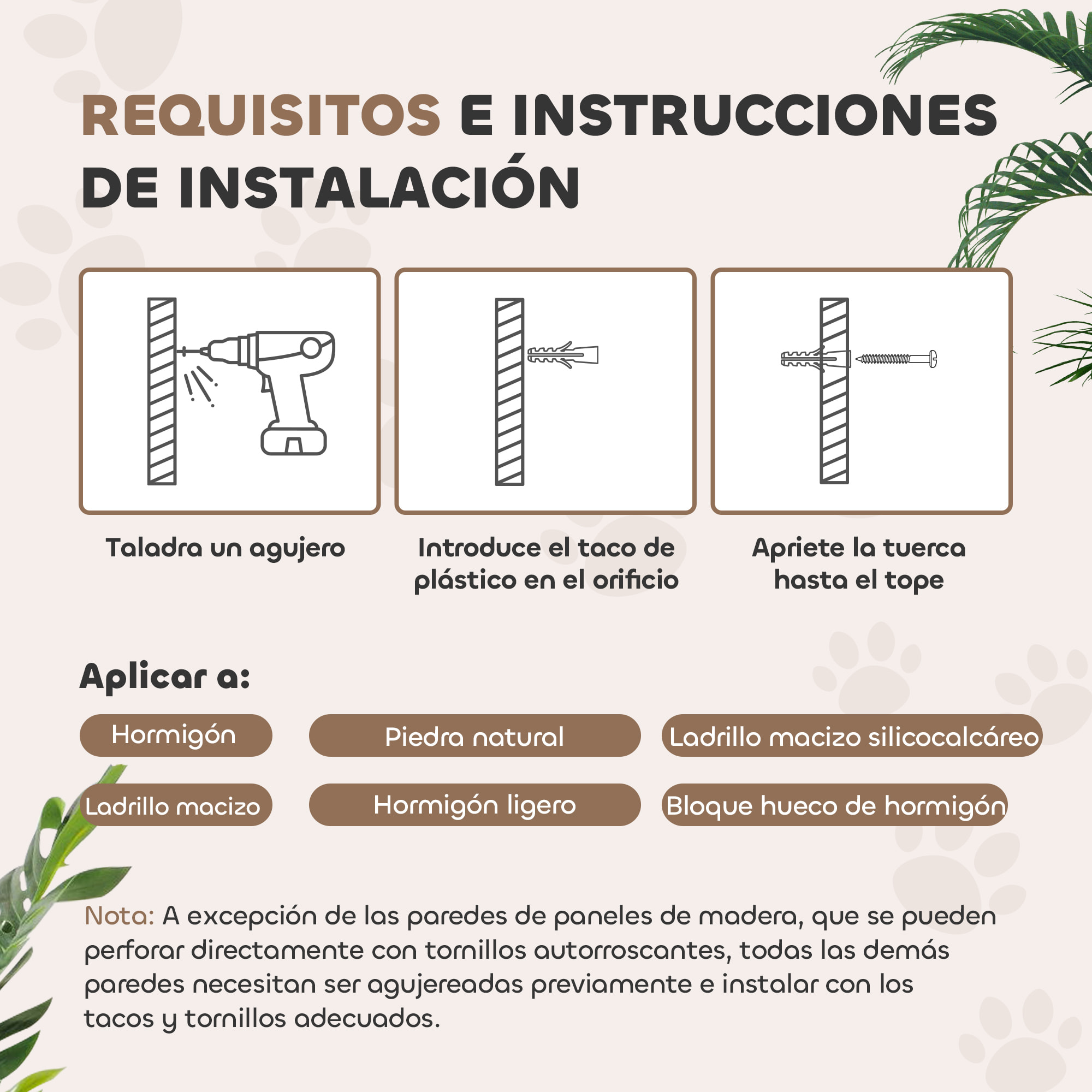 REQUISITOS E INSTRUCCIONES DE INSTALACIÓN

Taladra un agujero

Introduce el taco de plástico en el orificio

Apriete la tuerca hasta el tope

Aplicar a:

Hormigón

Piedra natural

Ladrillo macizo silicocalcáreo

Ladrillo macizo

Hormigón ligero

Bloque hueco de hormigón

Nota: A excepción de las paredes de paneles de madera, que se pueden perforar directamente con tornillos autorroscantes, todas las demás paredes necesitan ser agujereadas previamente e instalar con los tacos y tornillos adecuados.