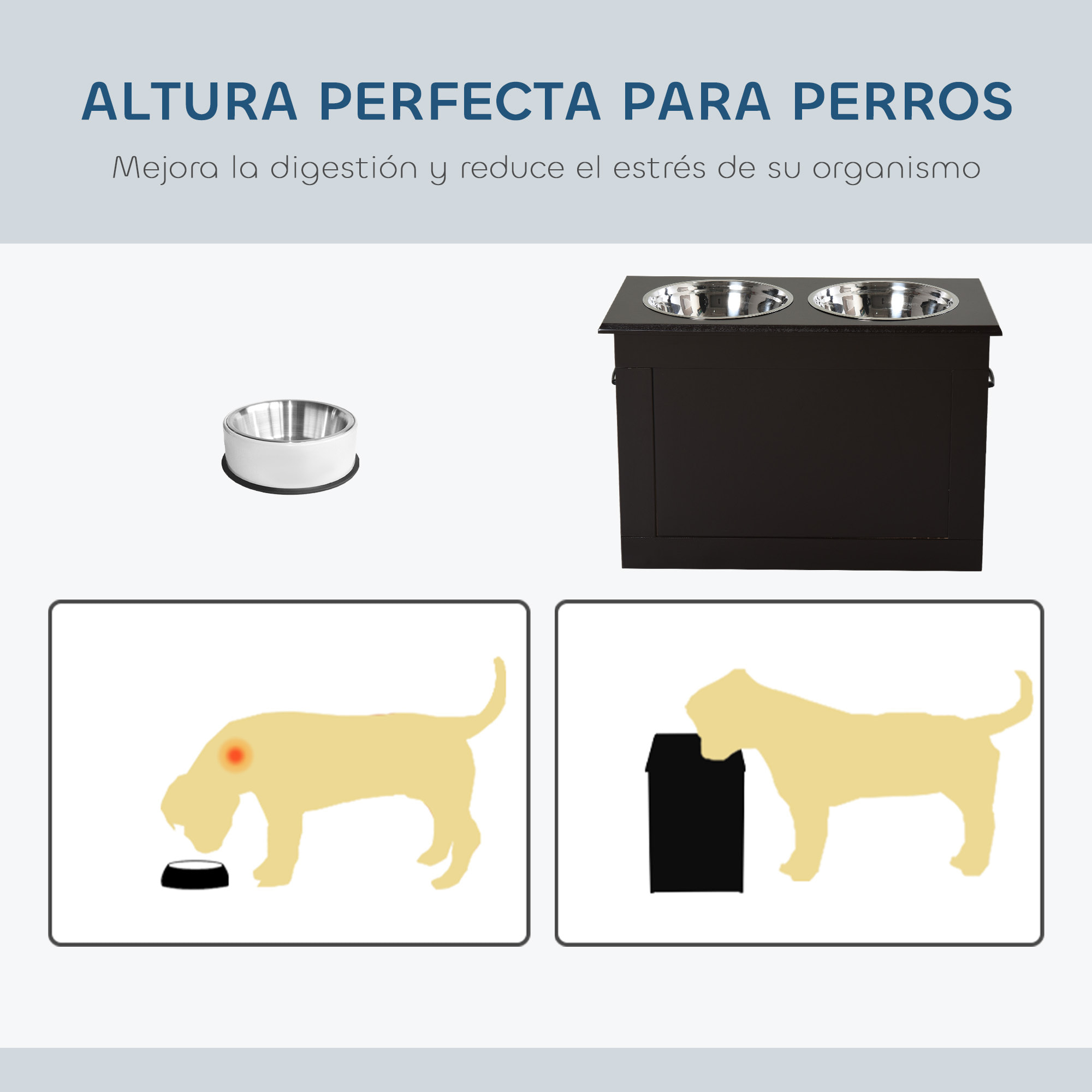 ALTURA PERFECTA PARA PERROS

Mejora la digestión y reduce el estrés de su organismo