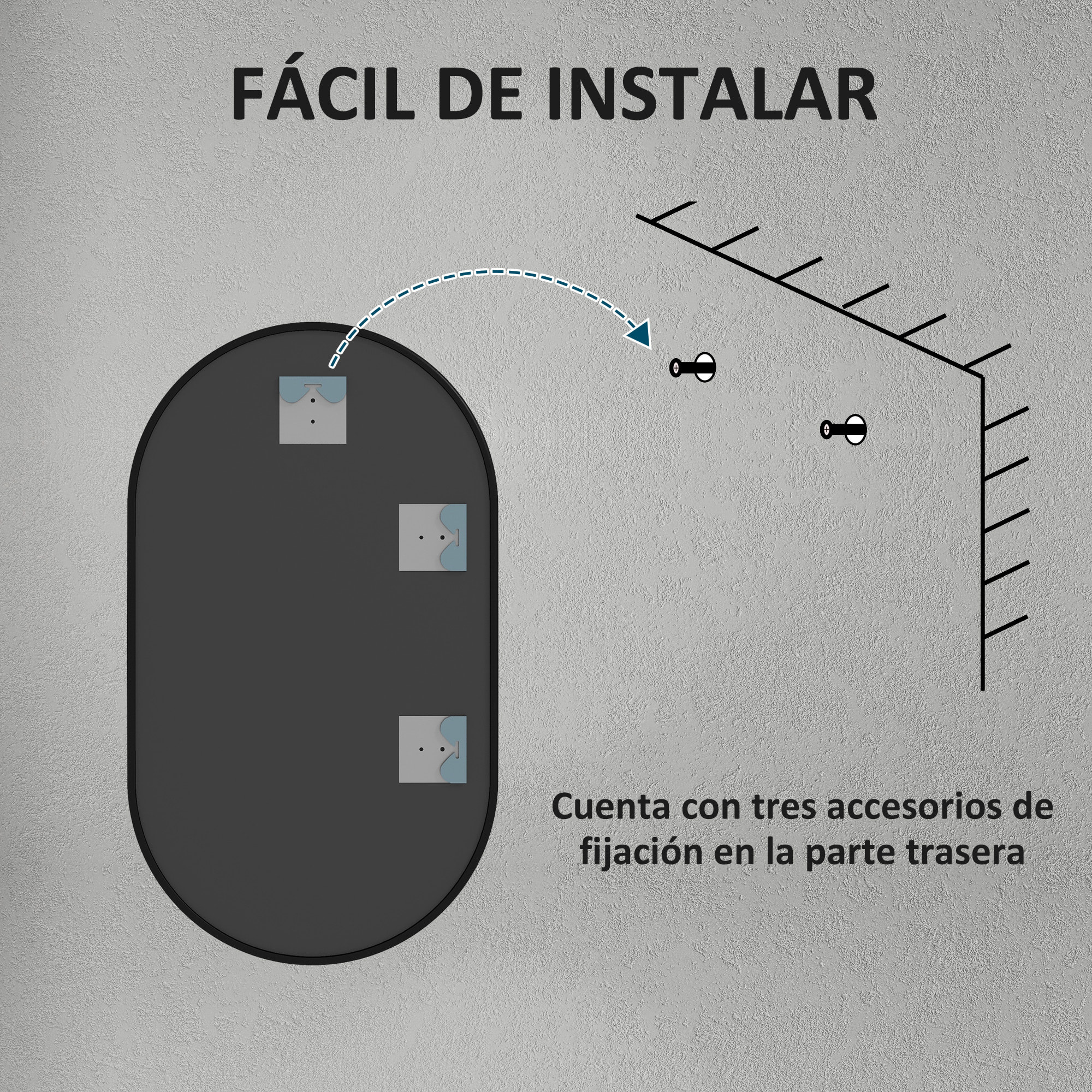 FÁCIL DE INSTALAR

Cuenta con tres accesorios de fijación en la parte trasera