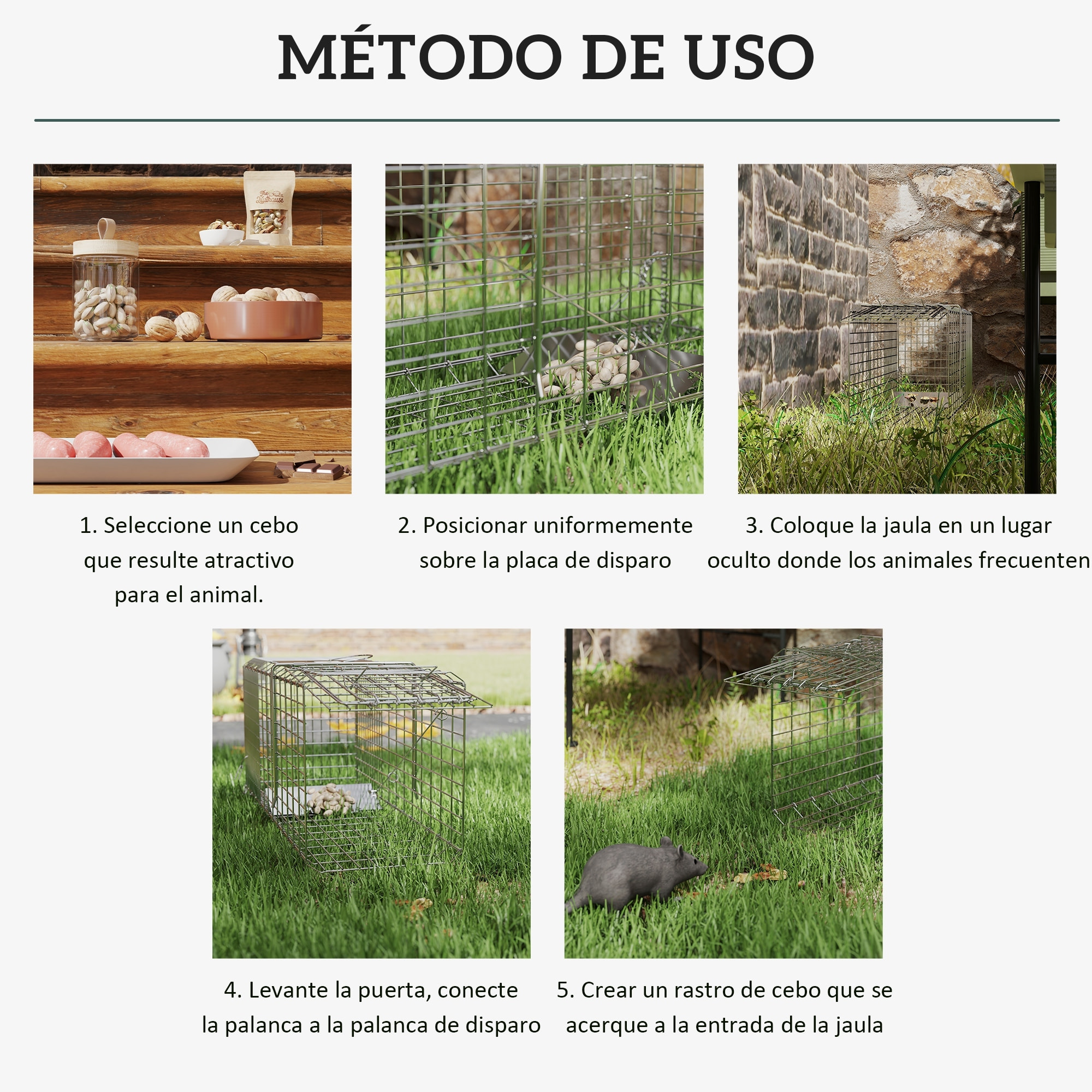 MÉTODO DE USO

The Nuthouse

1. Seleccione un cebo que resulte atractivo para el animal.

2. Posicionar uniformemente sobre la placa de disparo

3. Coloque la jaula en un lugar oculto donde los animales frecuenten

4. Levante la puerta, conecte la palanca a la palanca de disparo

5. Crear un rastro de cebo que se acerque a la entrada de la jaula