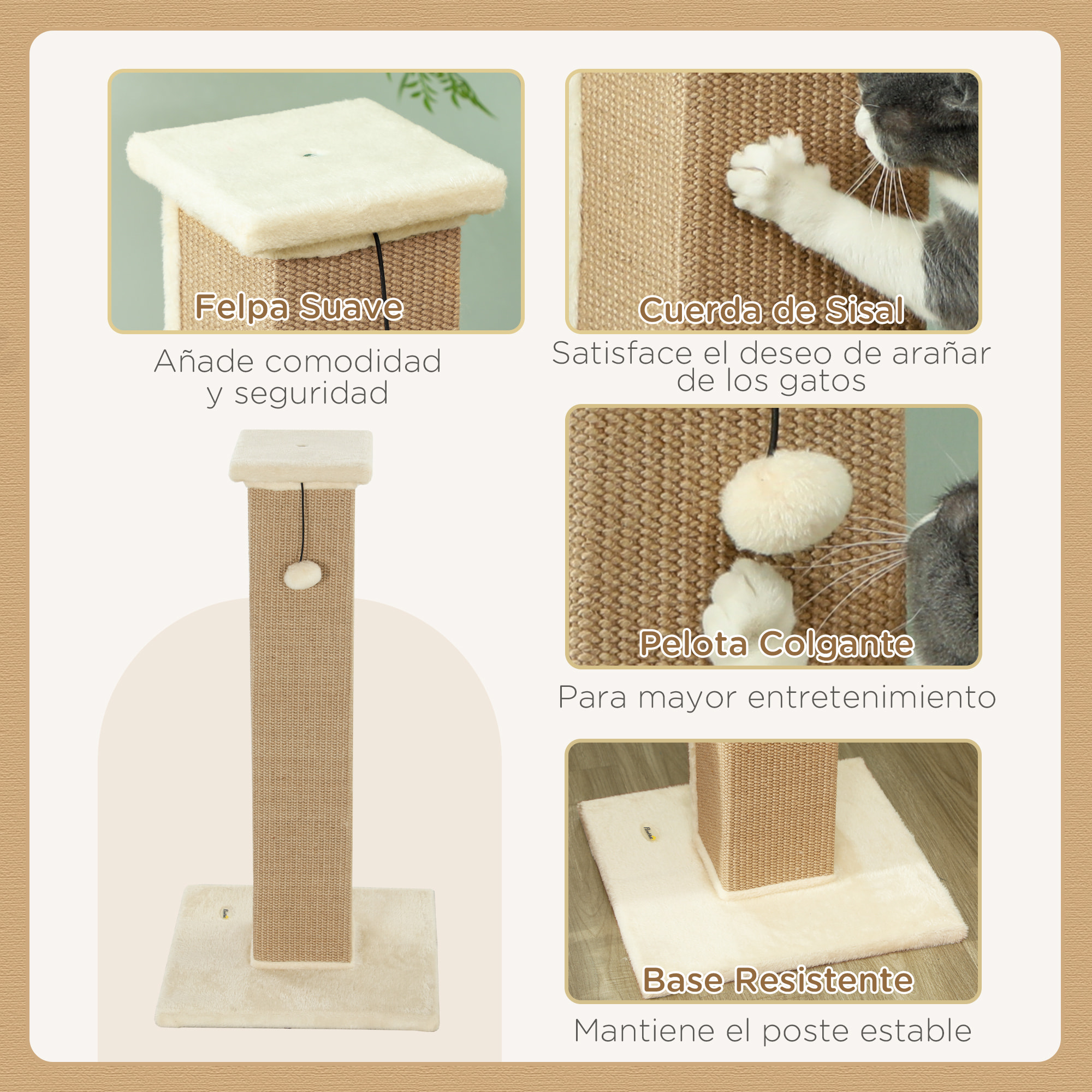 Felpa Suave

Añade comodidad y seguridad

Cuerda de Sisal

Satisface el deseo de arañar de los gatos

Pelota Colgante

Para mayor entretenimiento

Base Resistente

Mantiene el poste estable