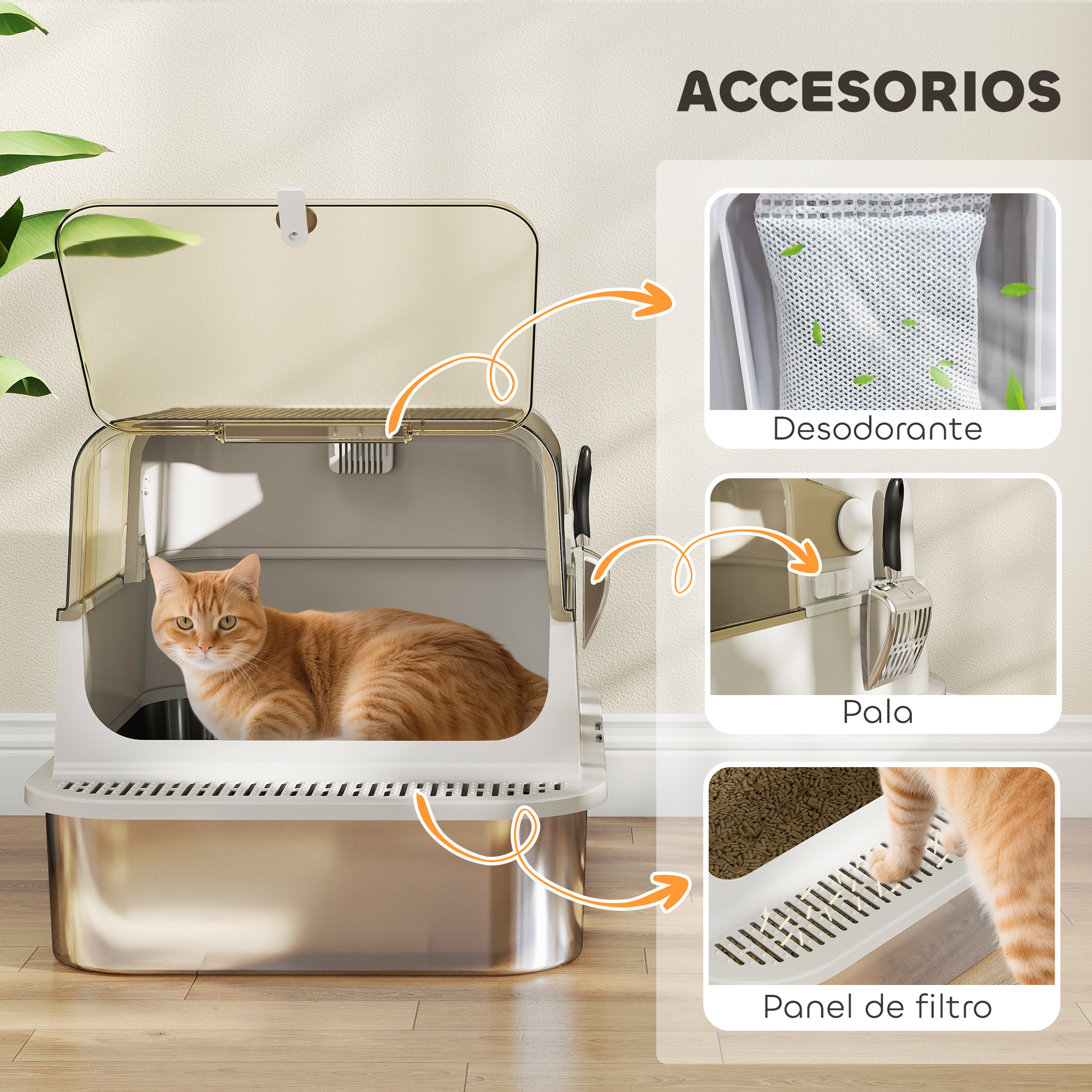 ACCESORIOS

Desodorante

Pala

Panel de filtro