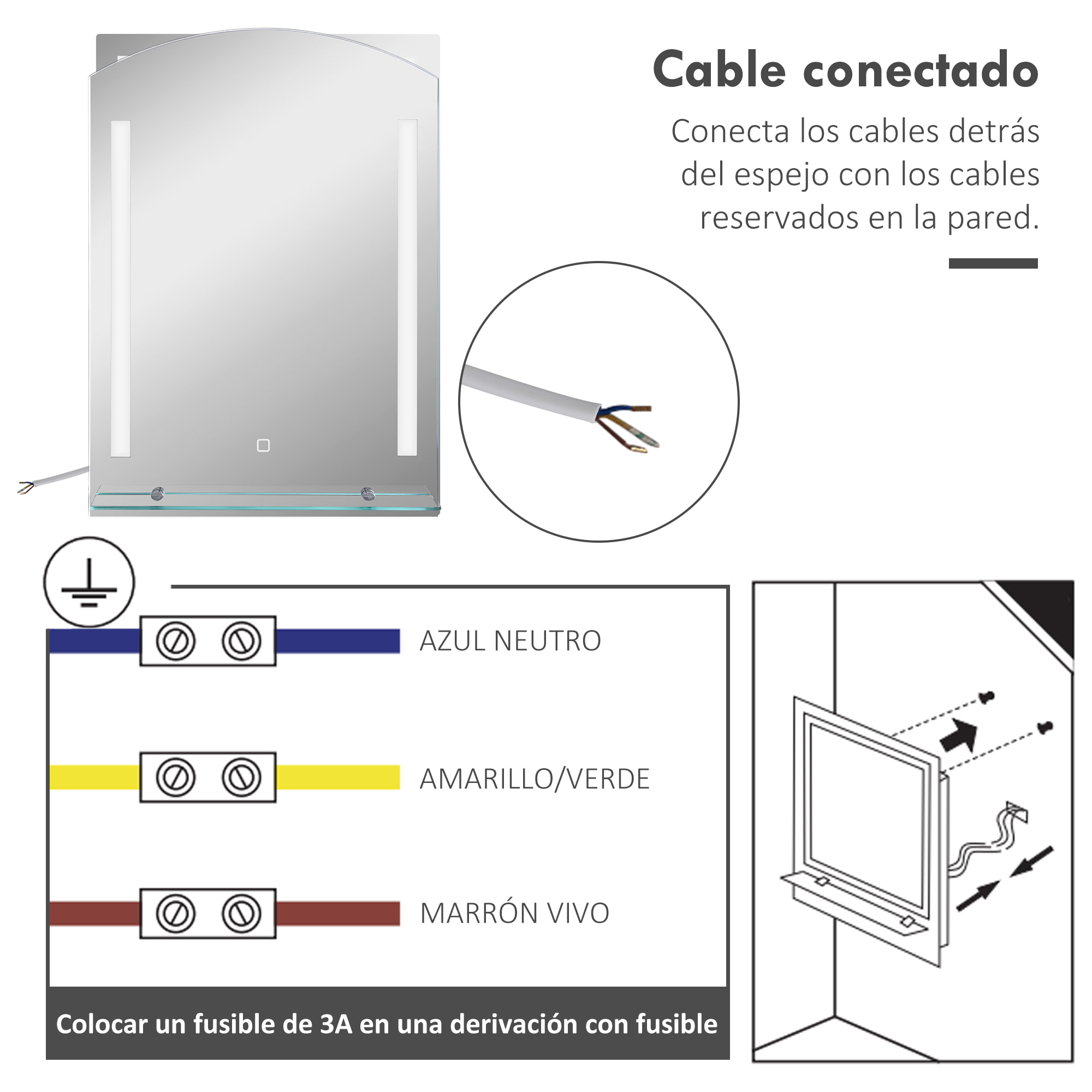 Cable conectado

Conecta los cables detrás del espejo con los cables reservados en la pared.

AZUL NEUTRO

AMARILLO/VERDE

MARRÓN VIVO

Colocar un fusible de 3A en una derivación con fusible