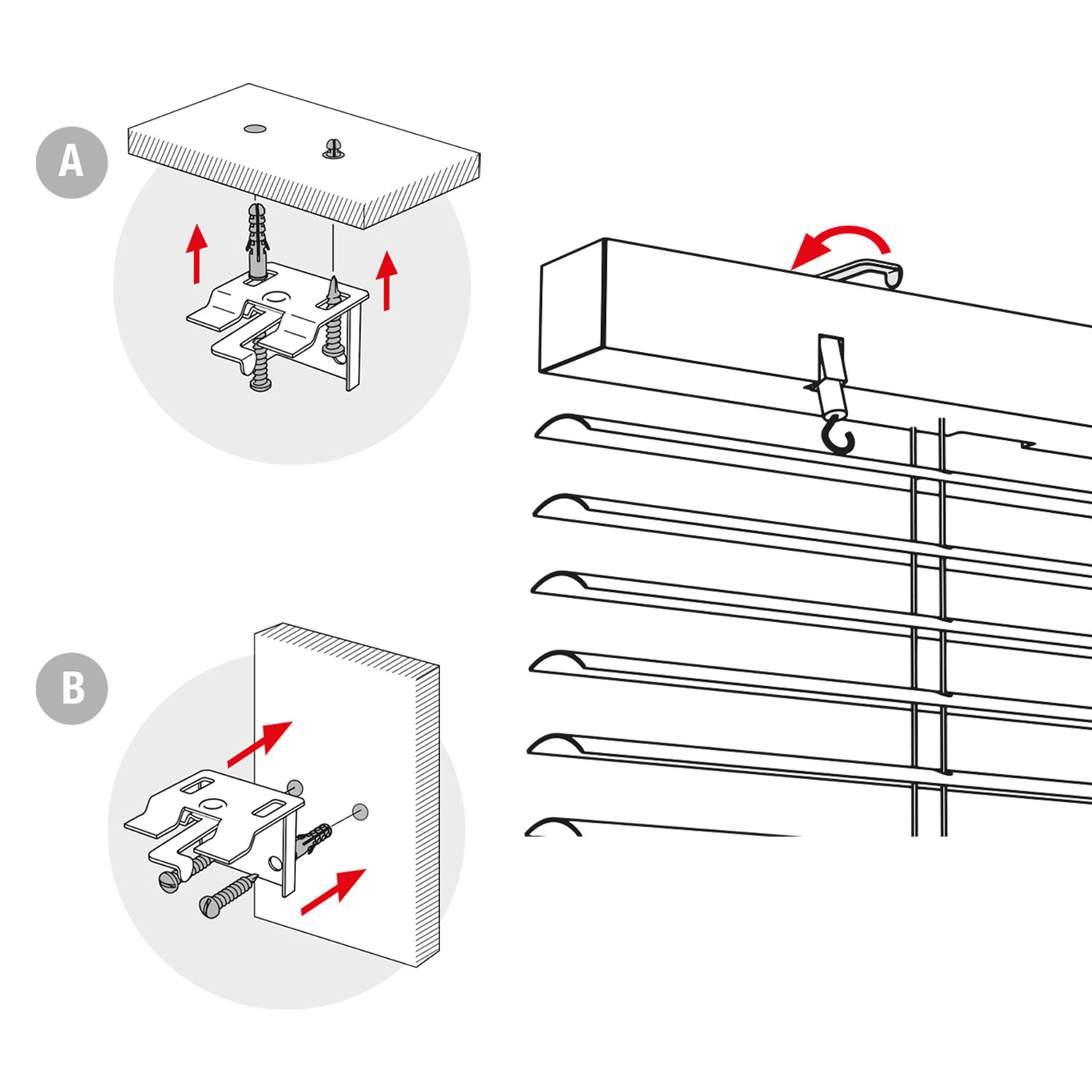 A

B