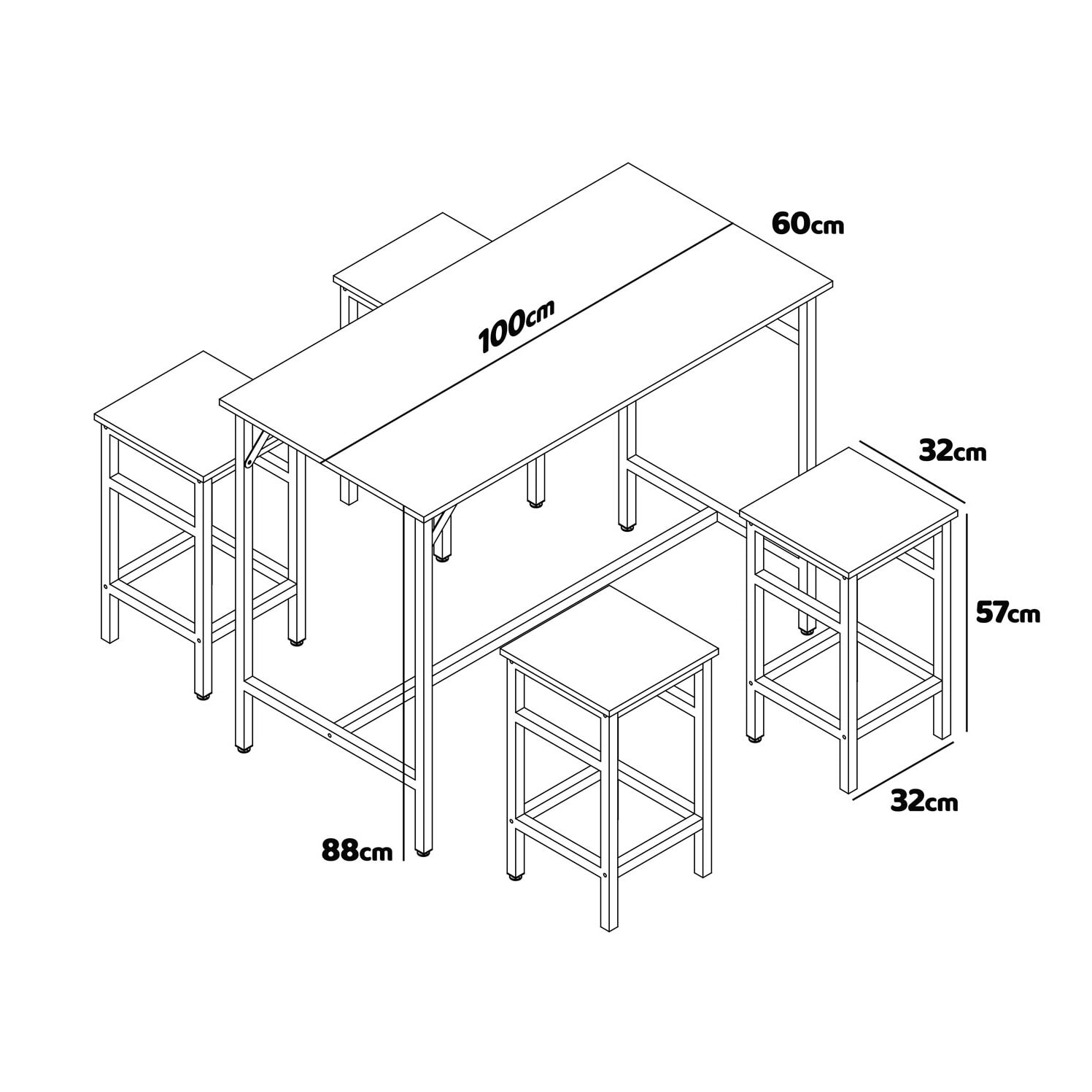 60cm

100cm

32cm

57cm

32cm

88cm