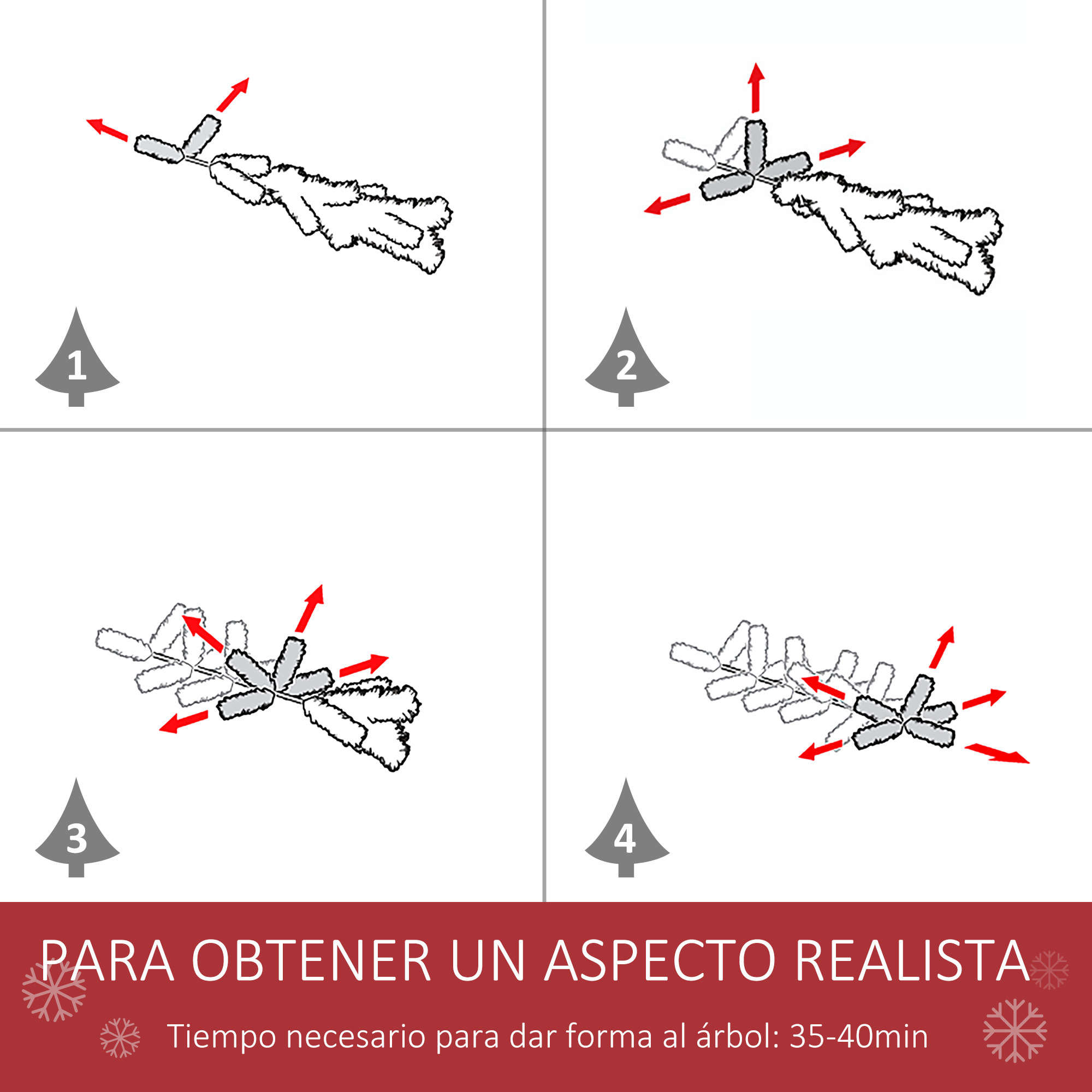 1

2

3

4

PARA OBTENER UN ASPECTO REALISTA

Tiempo necesario para dar forma al árbol: 35-40min