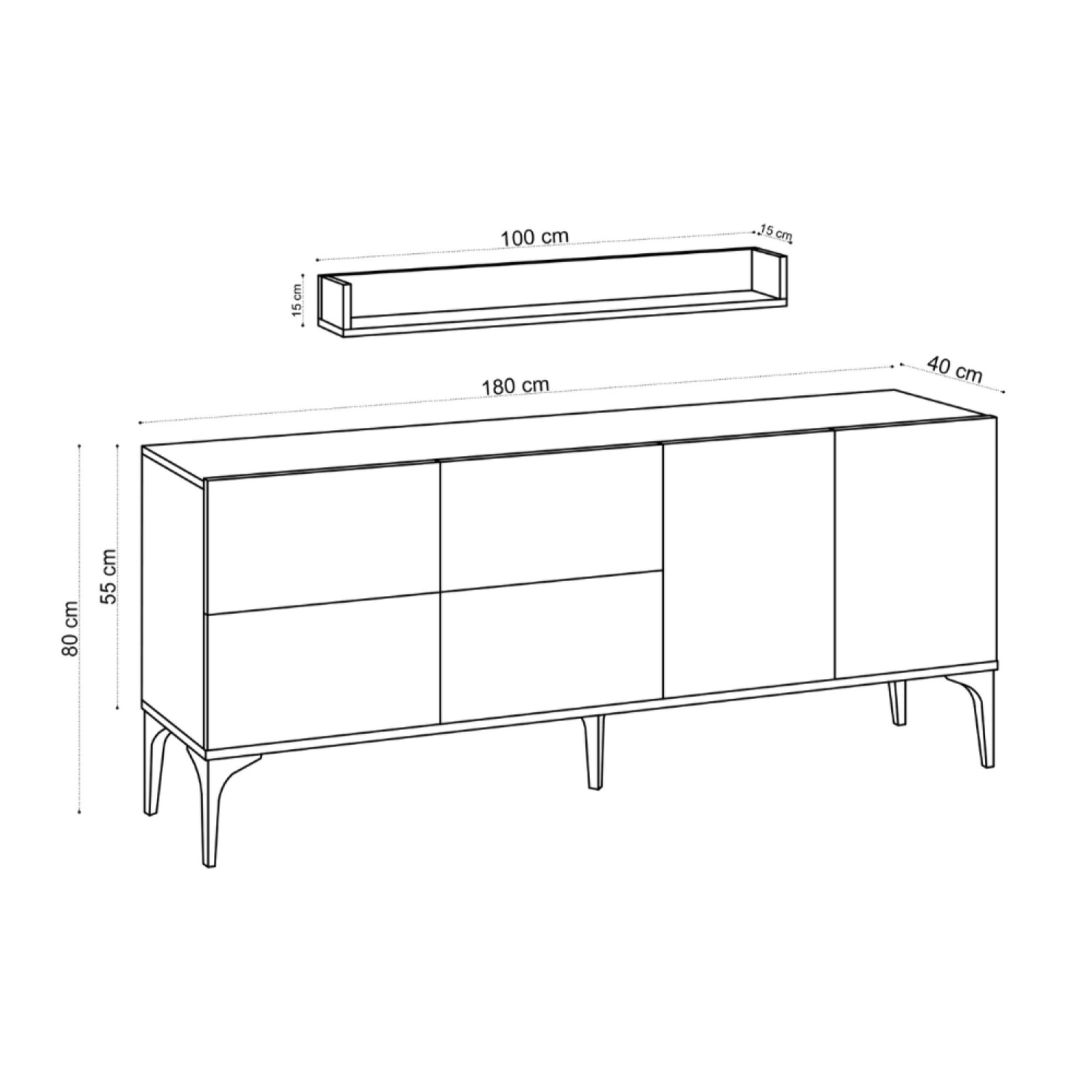 100 cm
15 cm
15 cm
180 cm
40 cm
55 cm
80 cm