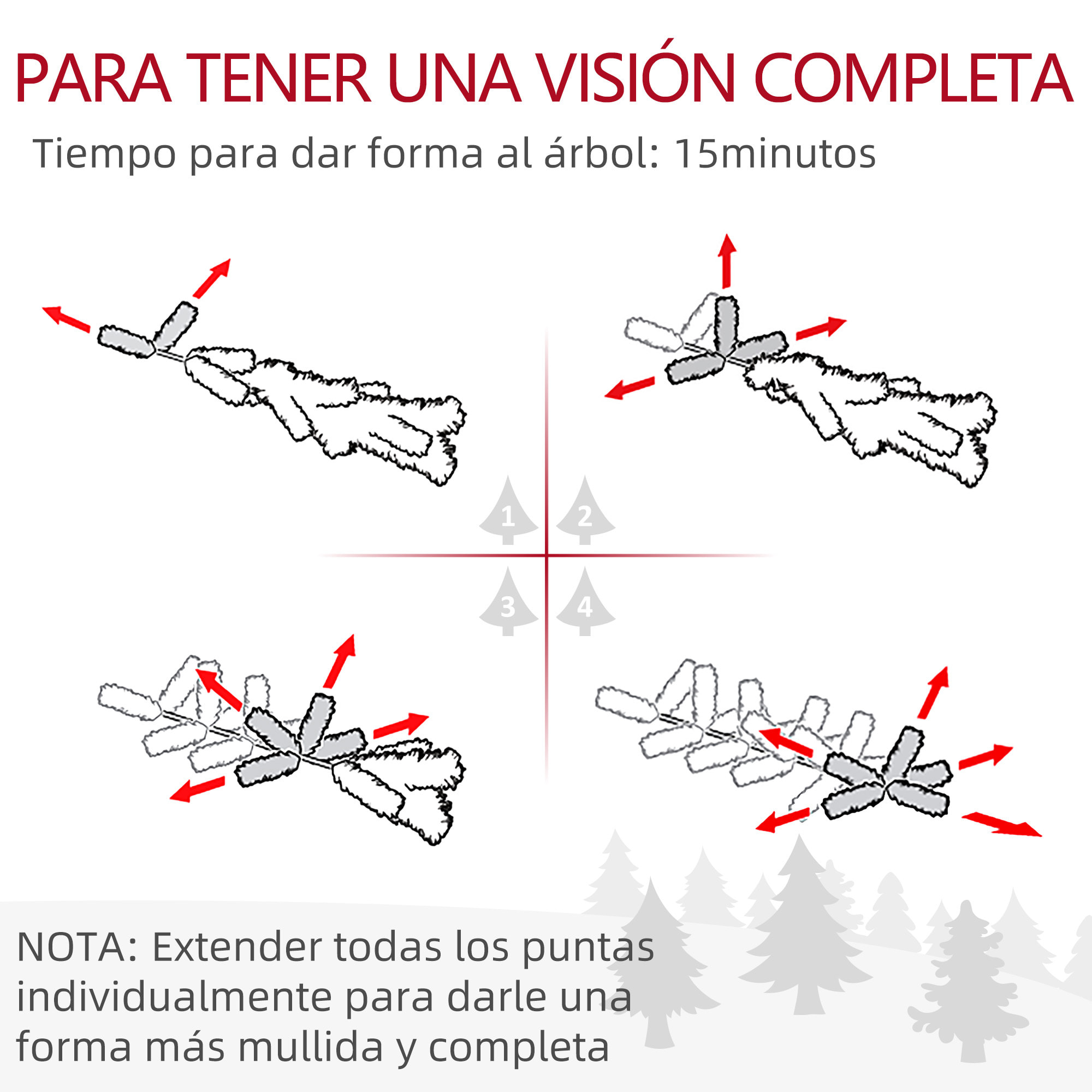 PARA TENER UNA VISIÓN COMPLETA

Tiempo para dar forma al árbol: 15minutos

1
2
3
4

NOTA: Extender todas los puntas individualmente para darle una forma más mullida y completa