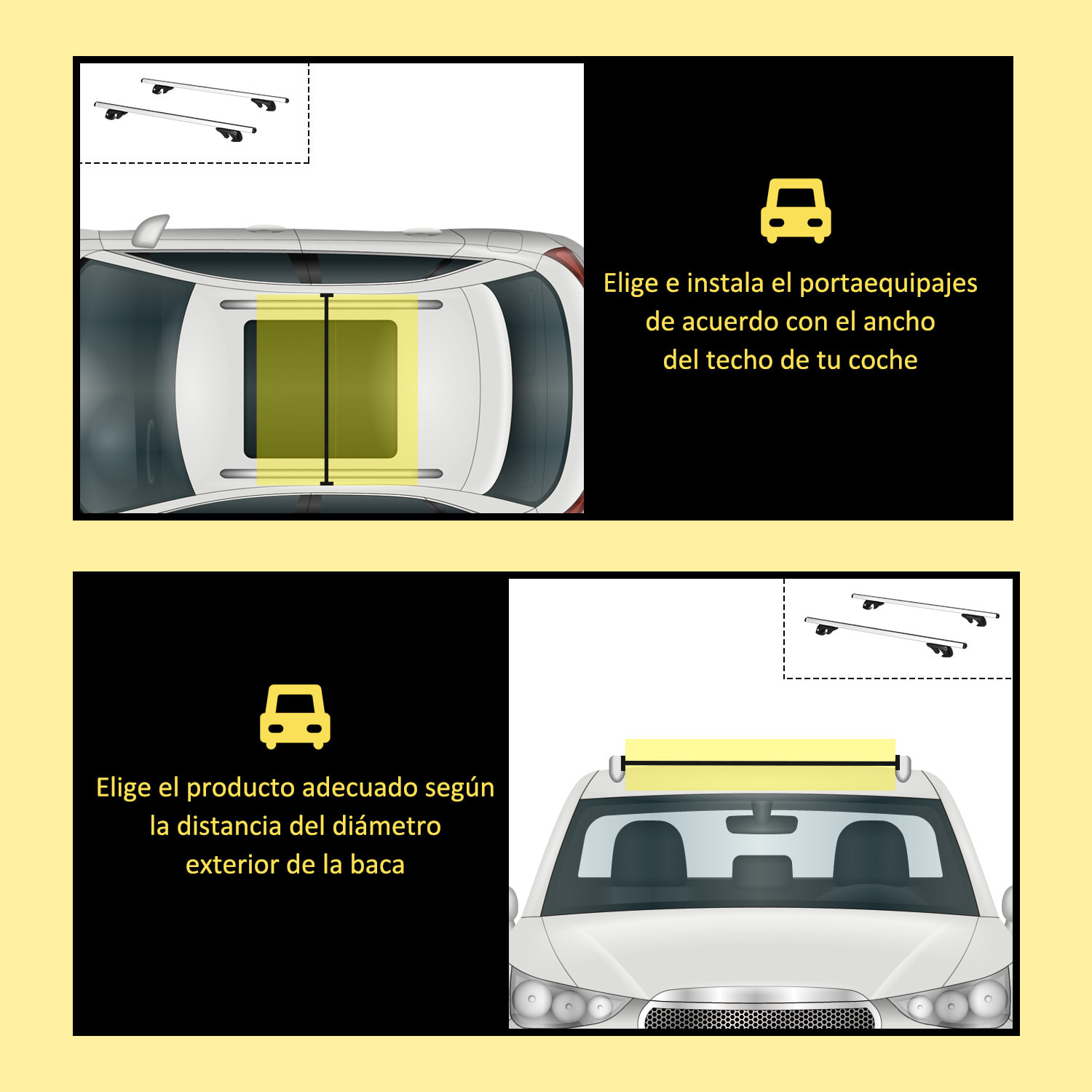 Elige e instala el portaequipajes de acuerdo con el ancho del techo de tu coche

Elige el producto adecuado según la distancia del diámetro exterior de la baca