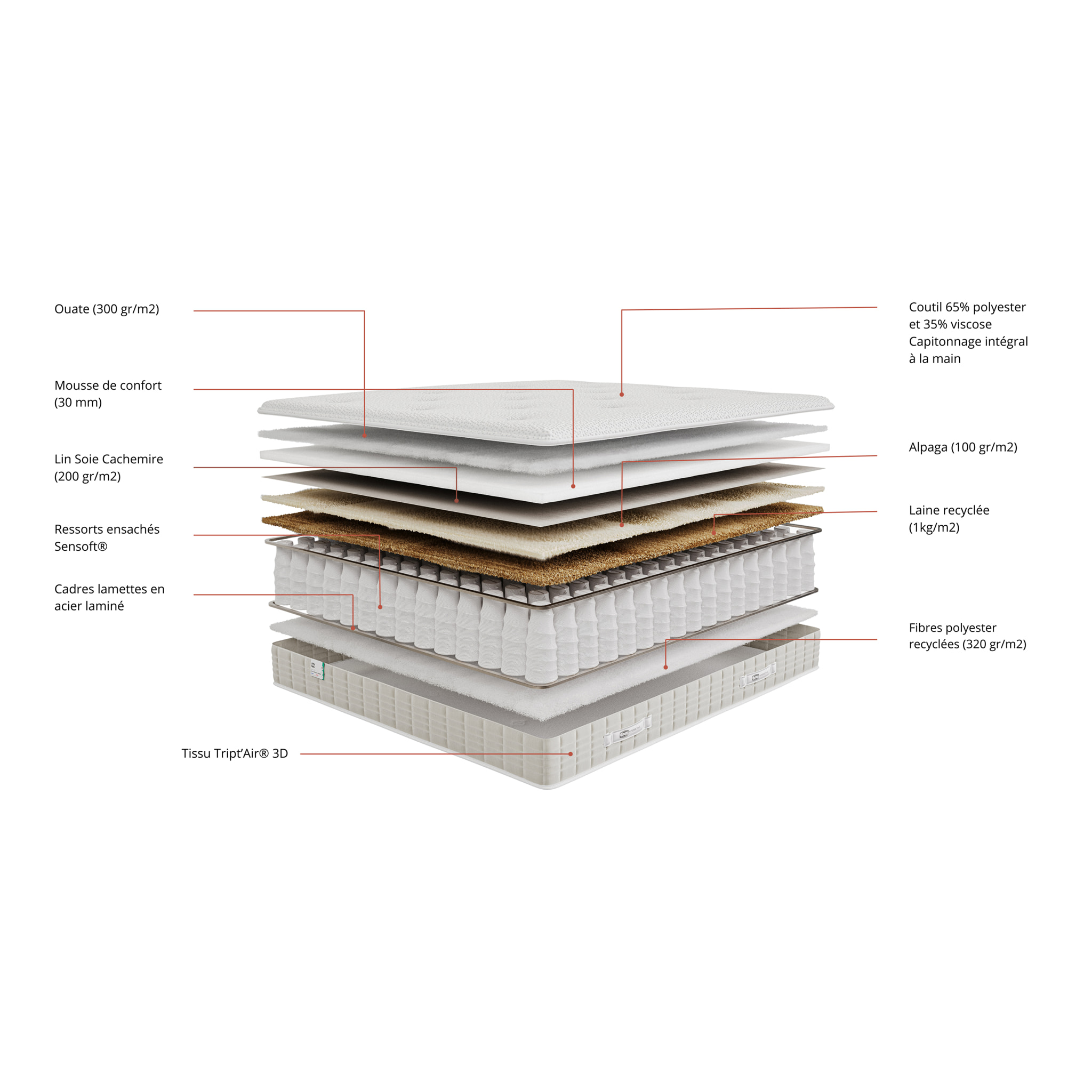 Ouate (300 gr/m2)

Mousse de confort (30 mm)

Lin Soie Cachemire (200 gr/m2)

Ressorts ensachés Sensoft®

Cadres lamettes en acier laminé

Tissu Tript'Air® 3D

Coutil 65% polyester et 35% viscose Capitonnage intégral à la main

Alpaga (100 gr/m2)

Laine recyclée (1kg/m2)

Fibres polyester recyclées (320 gr/m2)