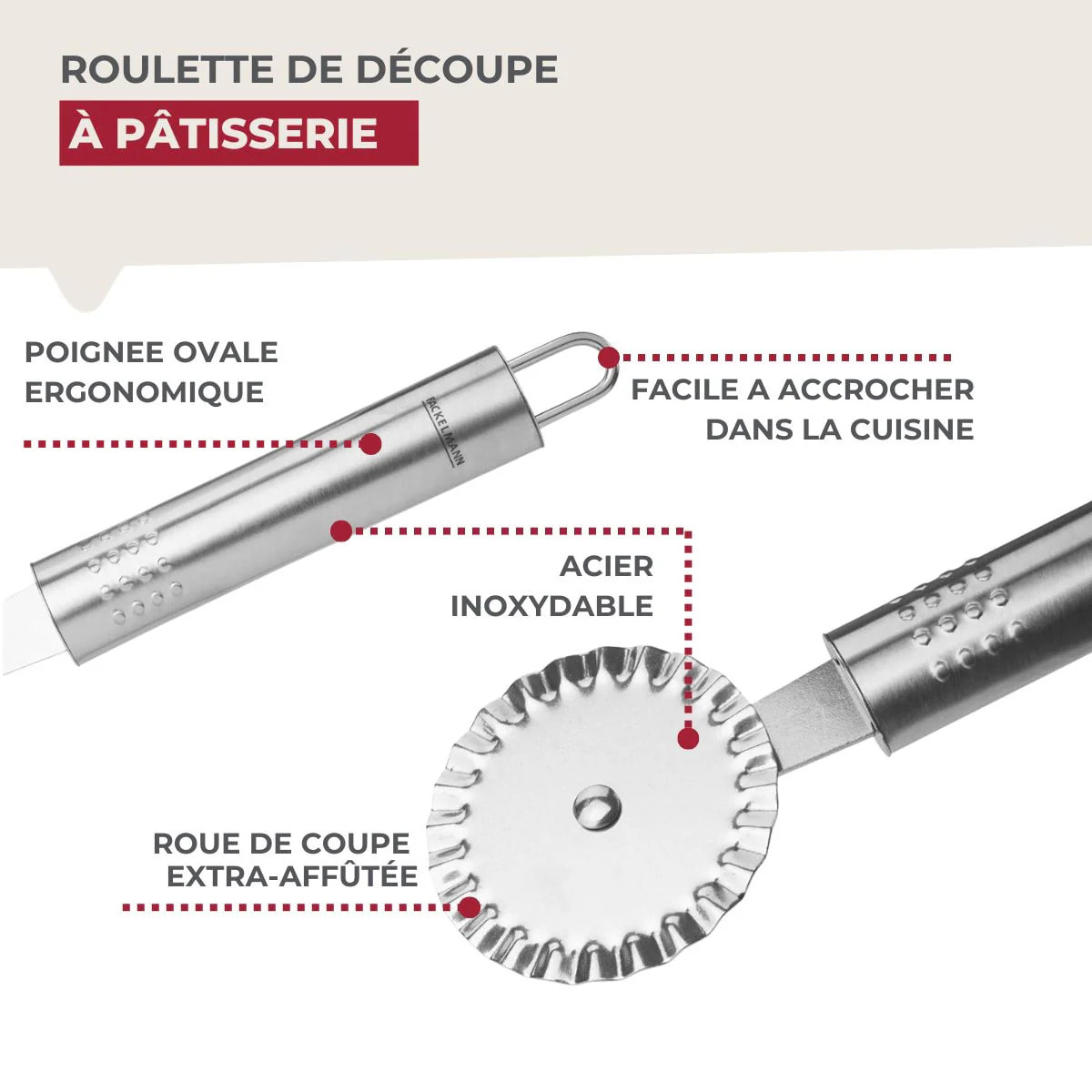 ROULETTE DE DÉCOUPE
À PÂTISSERIE

POIGNEE OVALE ERGONOMIQUE

FACKELMANN

FACILE A ACCROCHER DANS LA CUISINE

ACIER INOXYDABLE

ROUE DE COUPE EXTRA-AFFÛTÉE