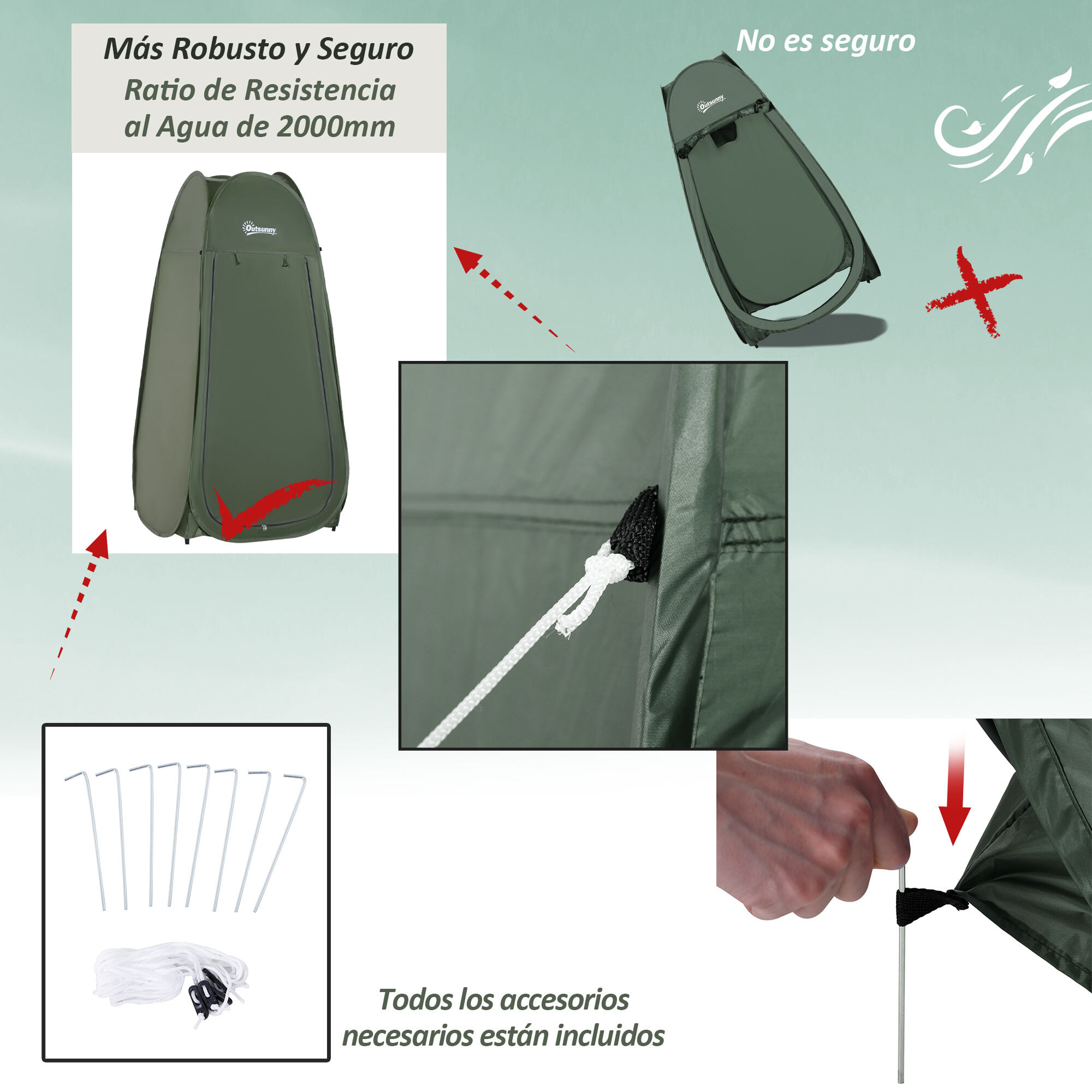 Más Robusto y Seguro
Ratio de Resistencia al Agua de 2000mm

Outsunny

No es seguro

Outsunny

Todos los accesorios necesarios están incluidos