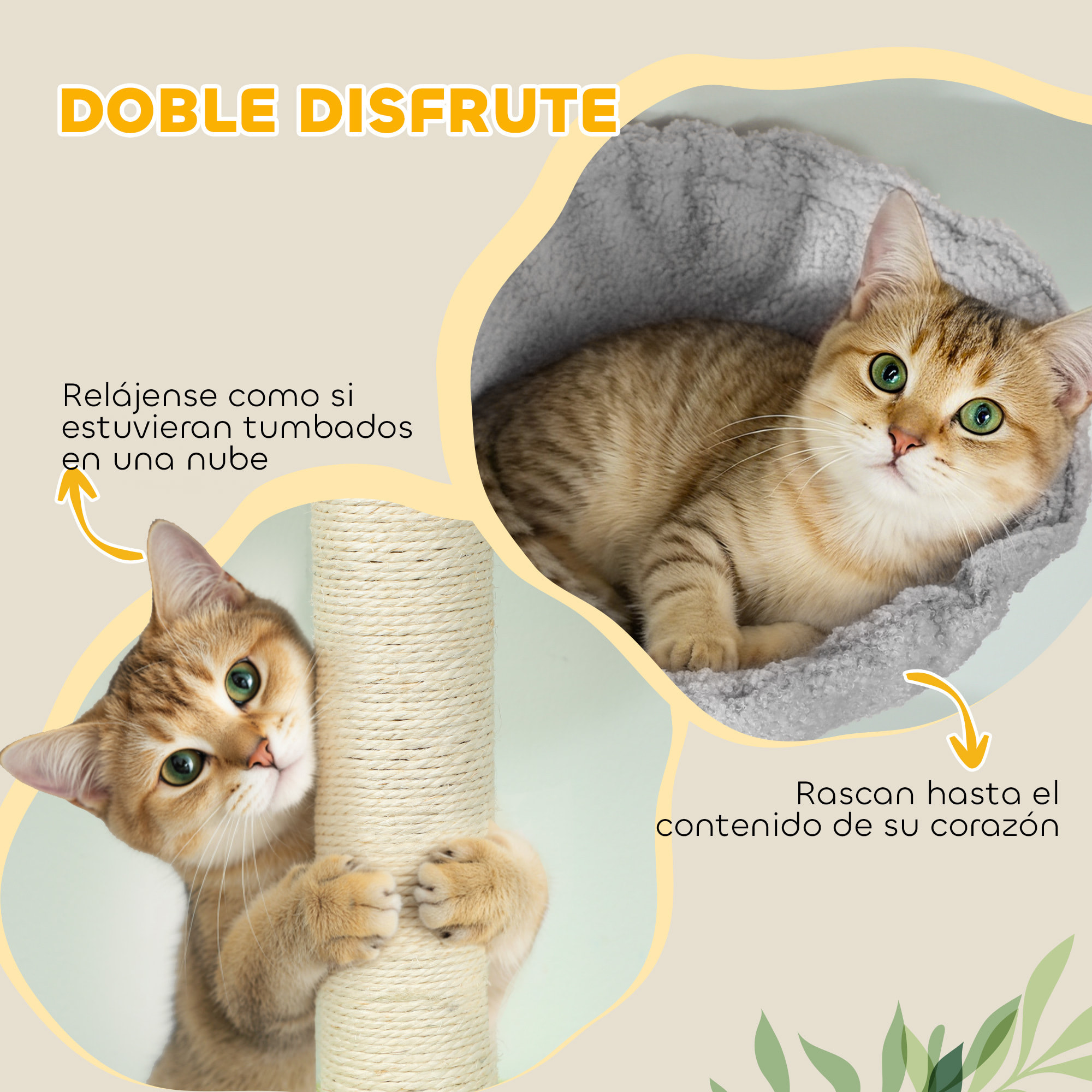 DOBLE DISFRUTE

Relájense como si estuvieran tumbados en una nube

Rascan hasta el contenido de su corazón