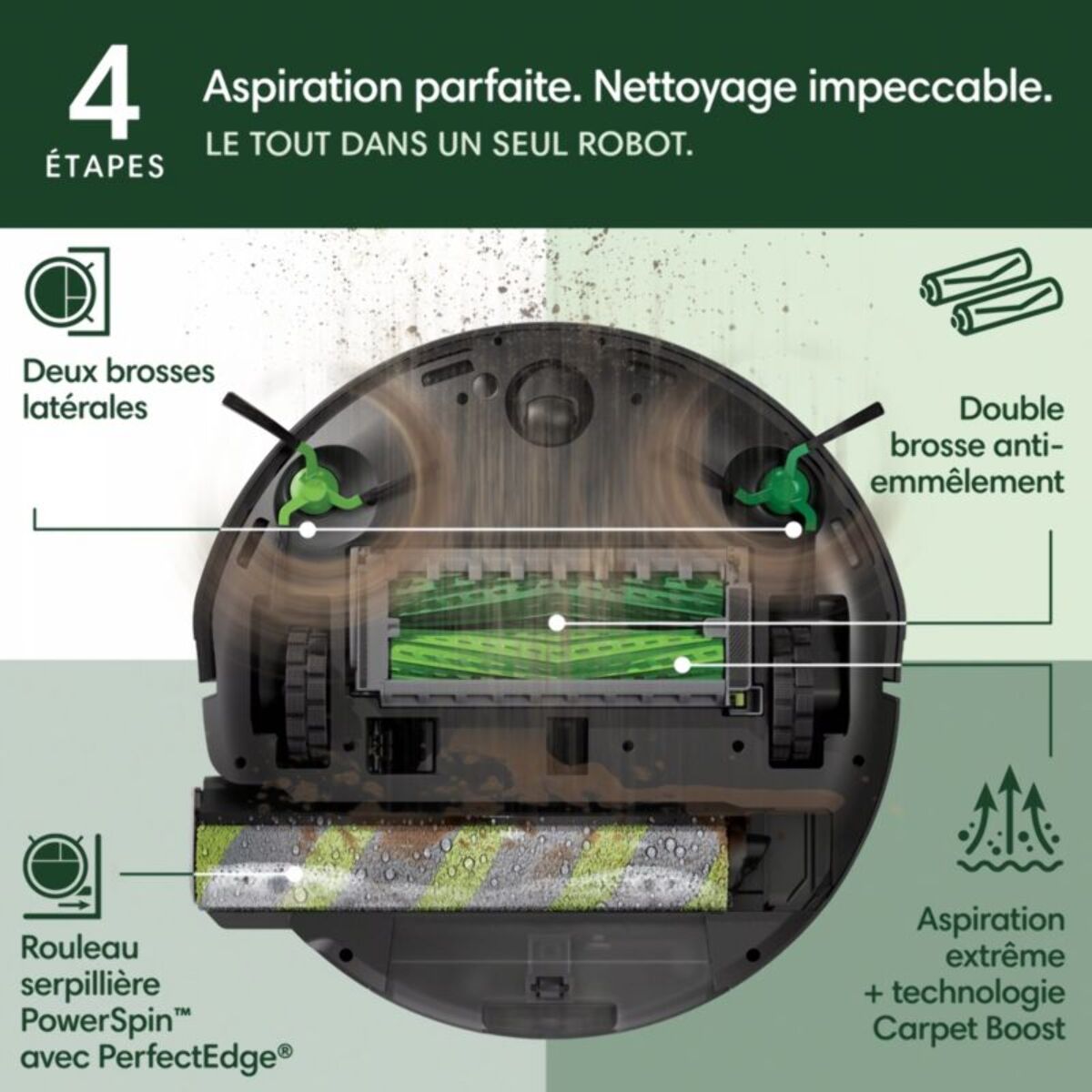 4
ÉTAPES

Aspiration parfaite. Nettoyage impeccable.
LE TOUT DANS UN SEUL ROBOT.

Deux brosses latérales

Double brosse anti-emmêlement

Rouleau serpillière PowerSpin™ avec PerfectEdge®

Aspiration extrême + technologie Carpet Boost