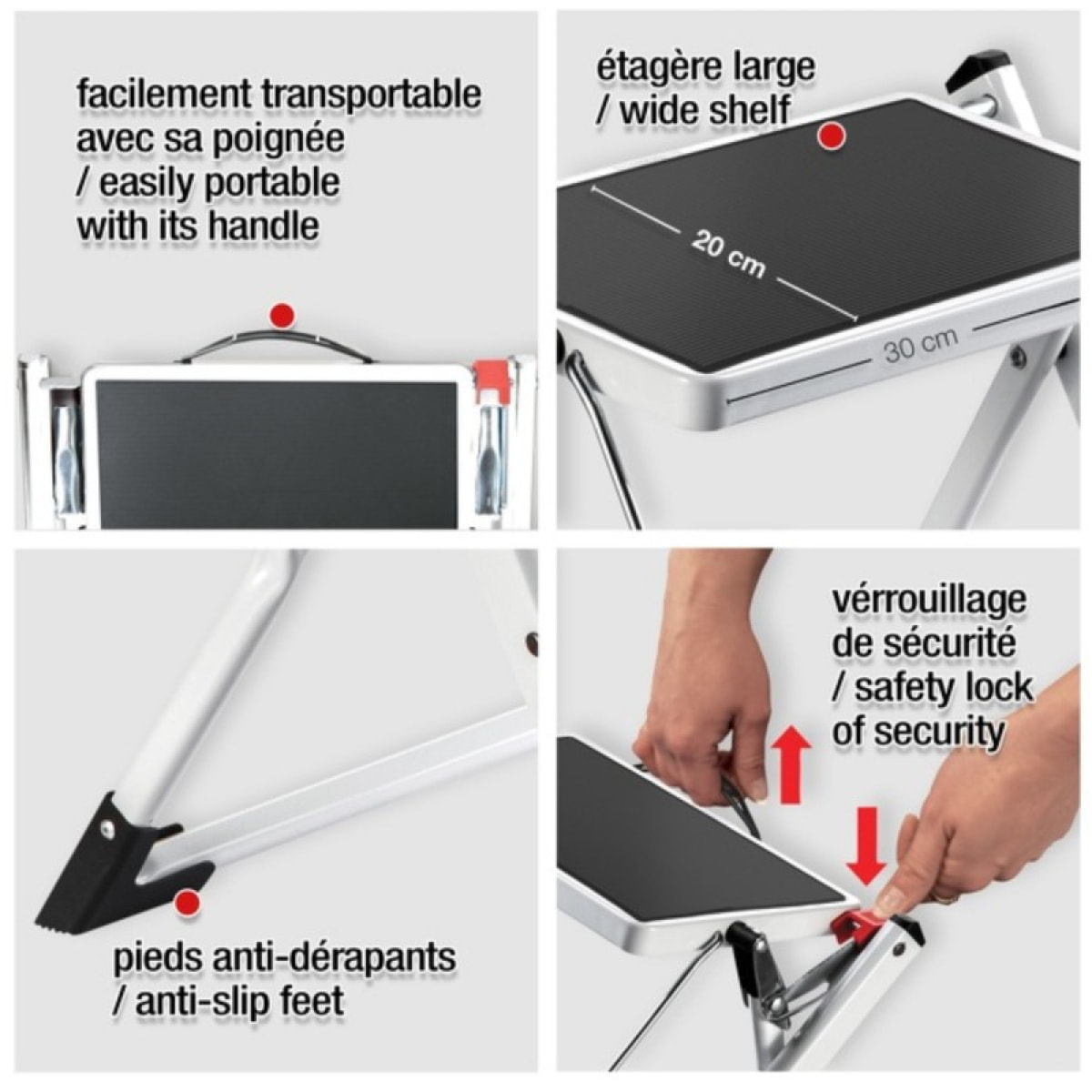 facilement transportable avec sa poignée / easily portable with its handle

étagère large / wide shelf

20 cm

30 cm

pieds anti-dérapants / anti-slip feet

vérrouillage de sécurité / safety lock of security