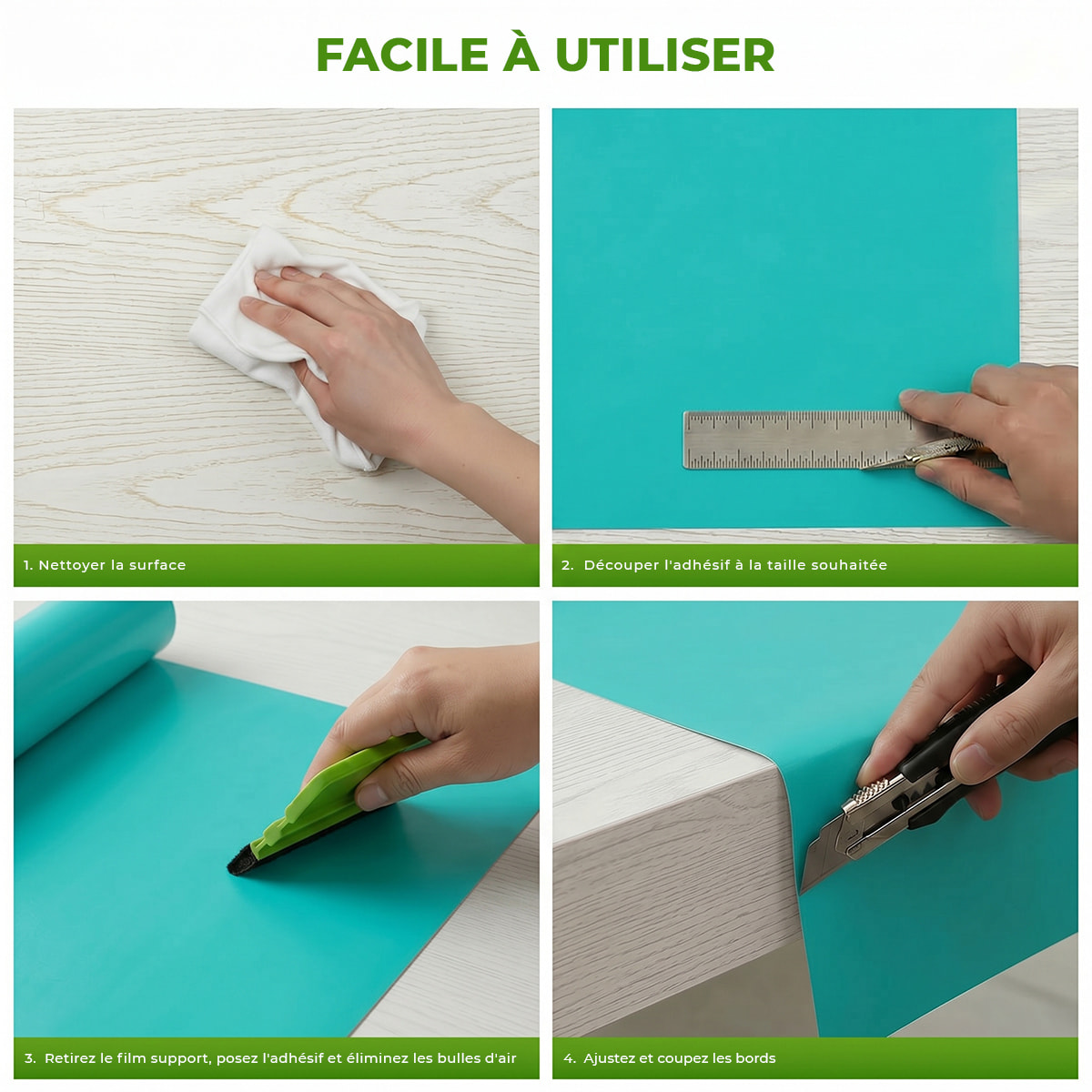 FACILE À UTILISER

1. Nettoyer la surface

2. Découper l'adhésif à la taille souhaitée

3. Retirez le film support, posez l'adhésif et éliminez les bulles d'air

4. Ajustez et coupez les bords