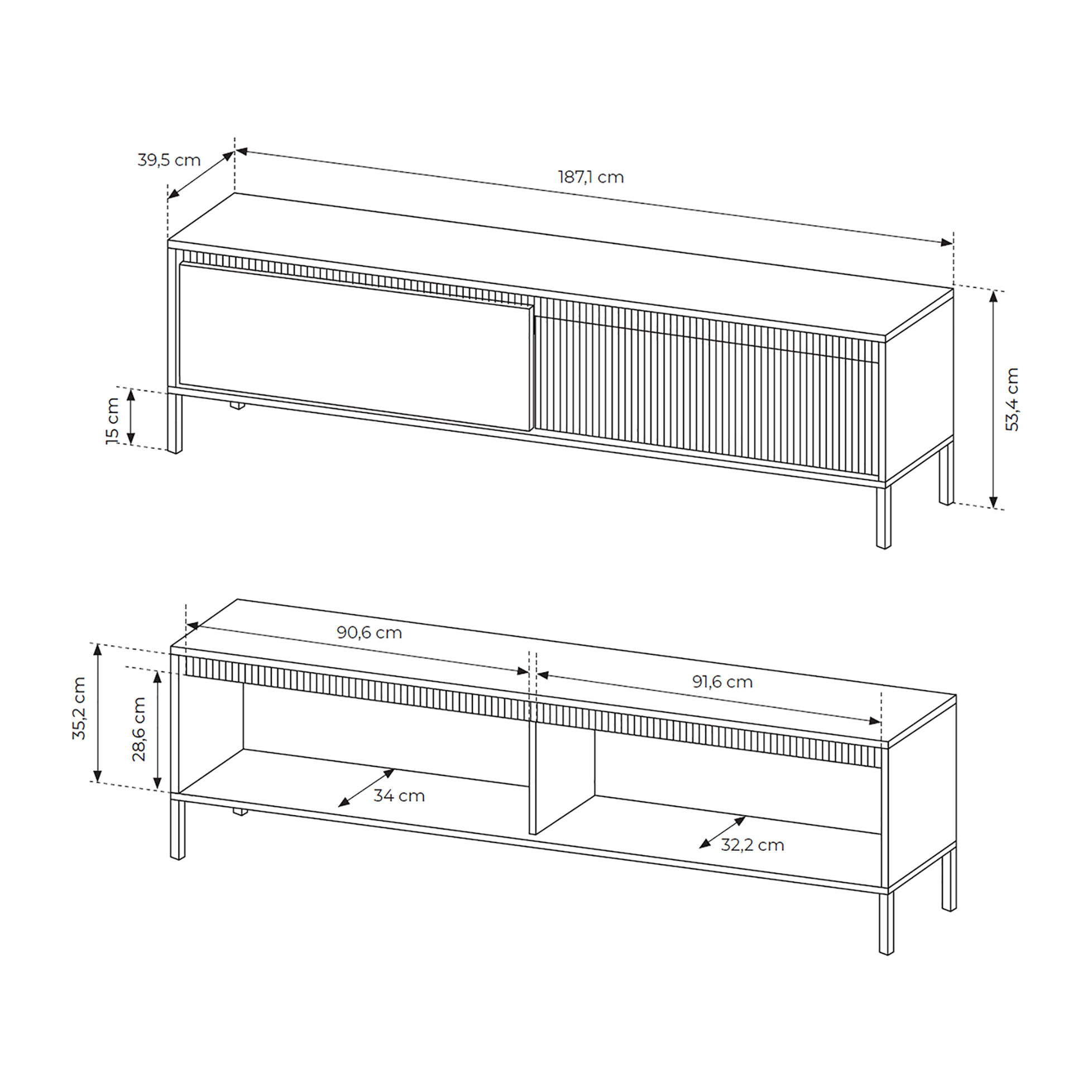 39,5 cm
187,1 cm
15 cm
53,4 cm
90,6 cm
91,6 cm
35,2 cm
28,6 cm
34 cm
32,2 cm