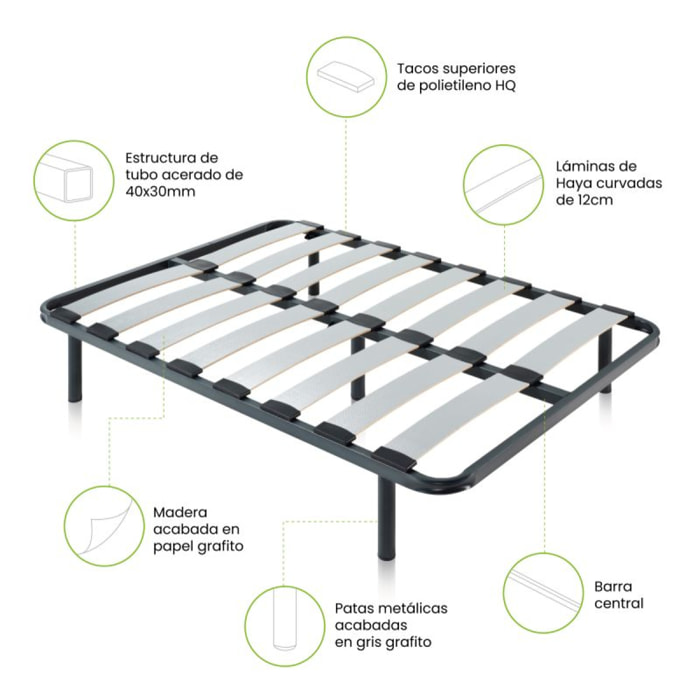 Tacos superiores de polietileno HQ

Estructura de tubo acerado de 40x30mm

Láminas de Haya curvadas de 12cm

Madera acabada en papel grafito

Patas metálicas acabadas en gris grafito

Barra central