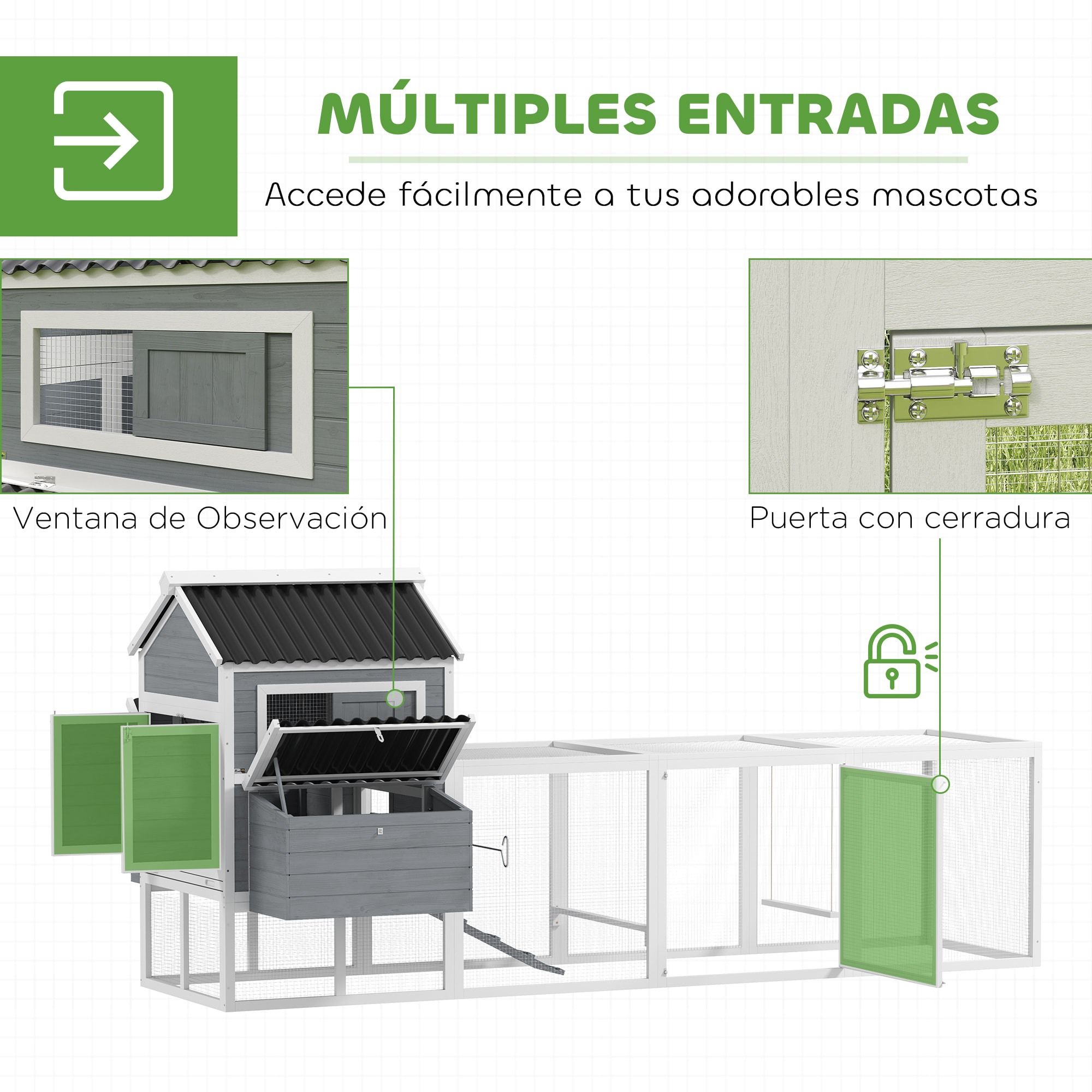 MÚLTIPLES ENTRADAS

Accede fácilmente a tus adorables mascotas

Ventana de Observación

Puerta con cerradura