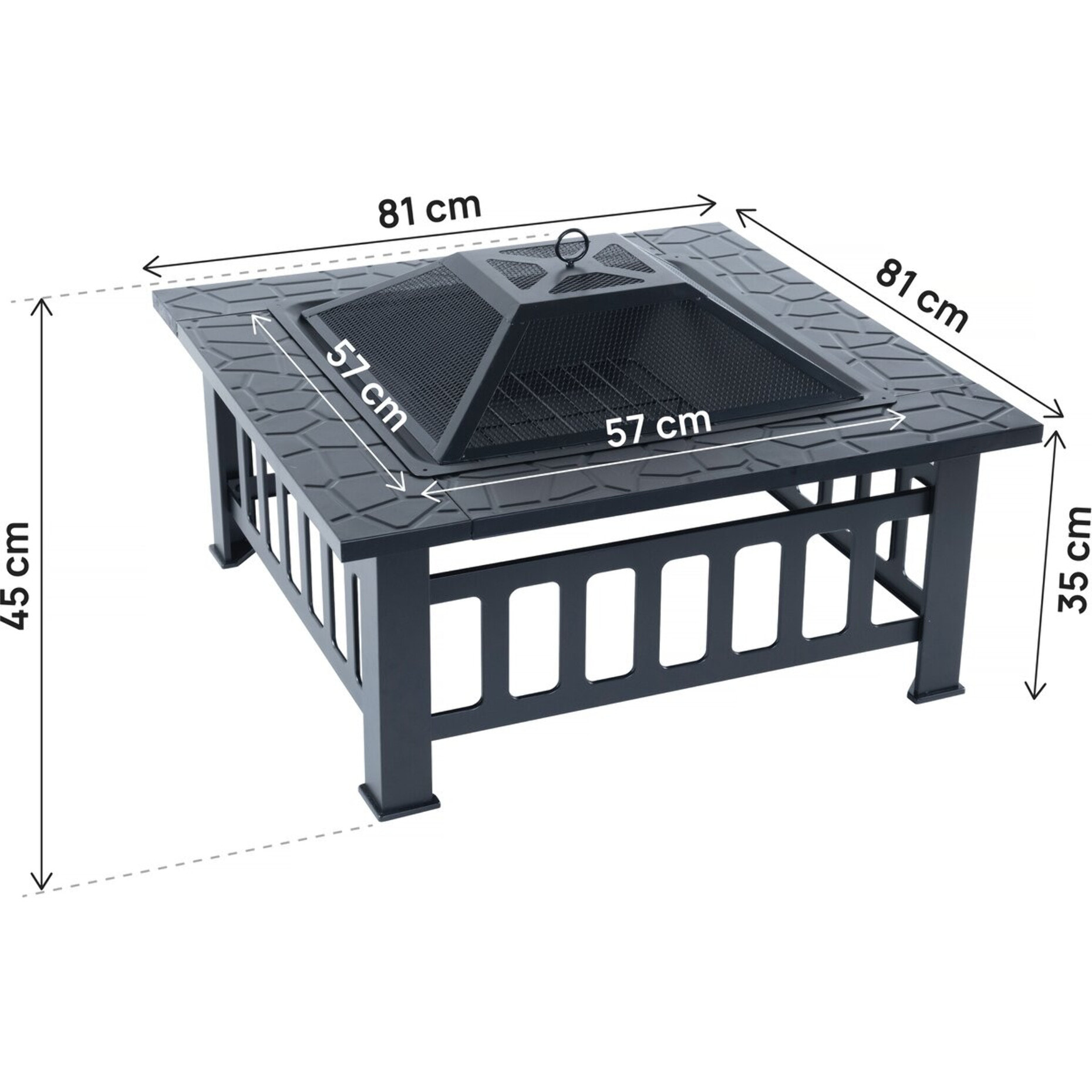 81 cm
81 cm
57 cm
57 cm
45 cm
35 cm