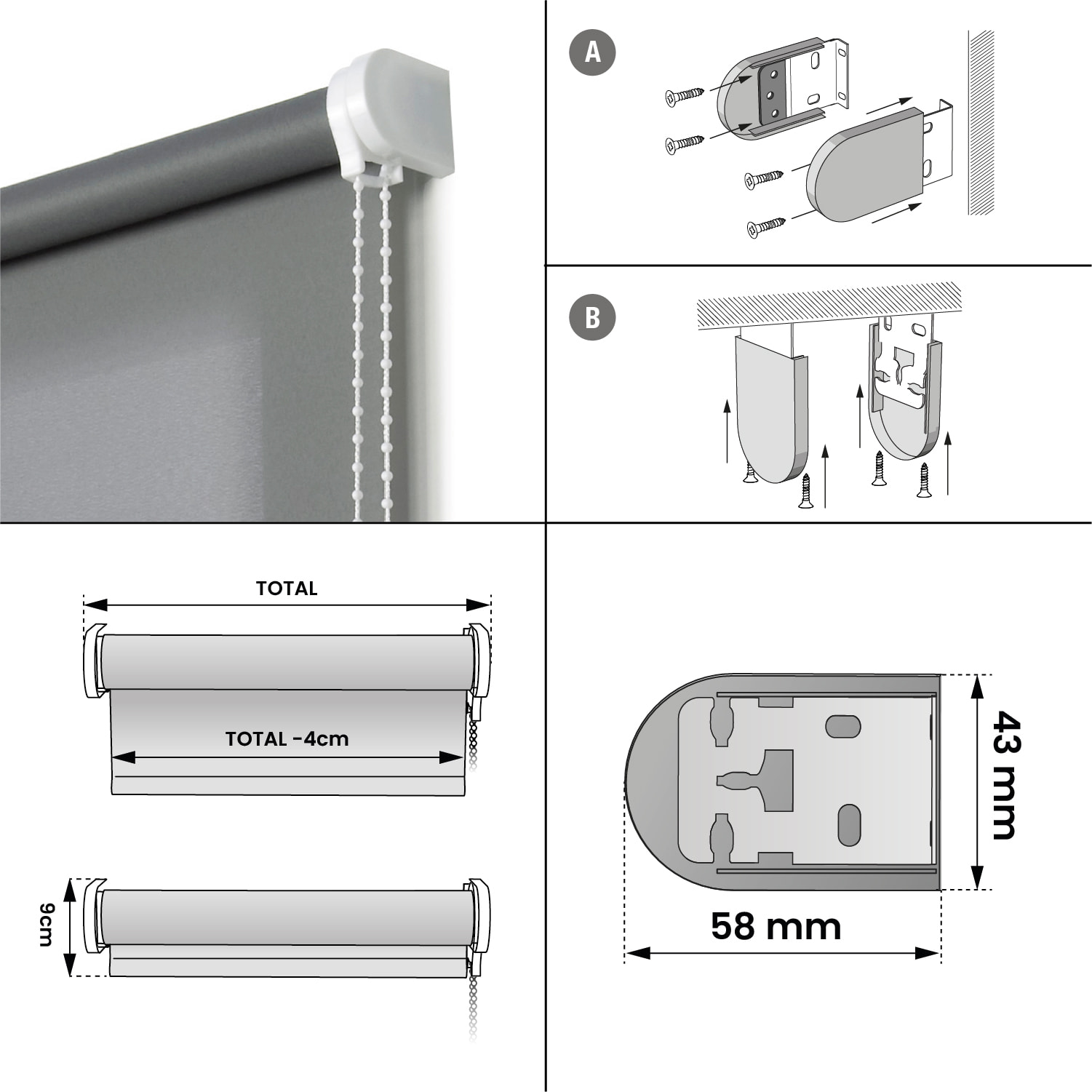 A

B

TOTAL

TOTAL -4cm

9cm

43 mm

58 mm