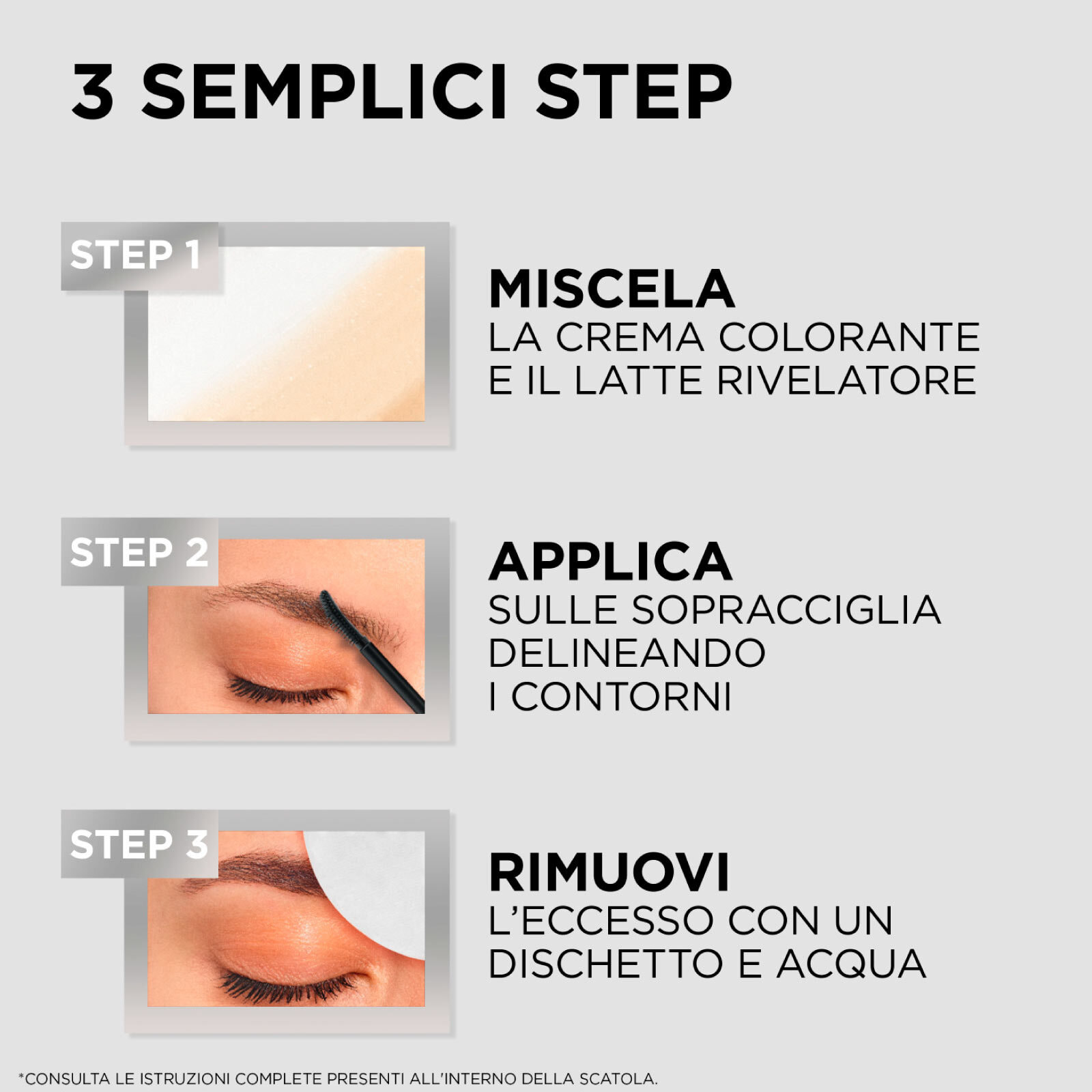 3 SEMPLICI STEP

STEP 1

MISCELA
LA CREMA COLORANTE E IL LATTE RIVELATORE

STEP 2

APPLICA
SULLE SOPRACCIGLIA DELINEANDO I CONTORNI

STEP 3

RIMUOVI
L'ECCESSO CON UN DISCHETTO E ACQUA

*CONSULTA LE ISTRUZIONI COMPLETE PRESENTI ALL'INTERNO DELLA SCATOLA.