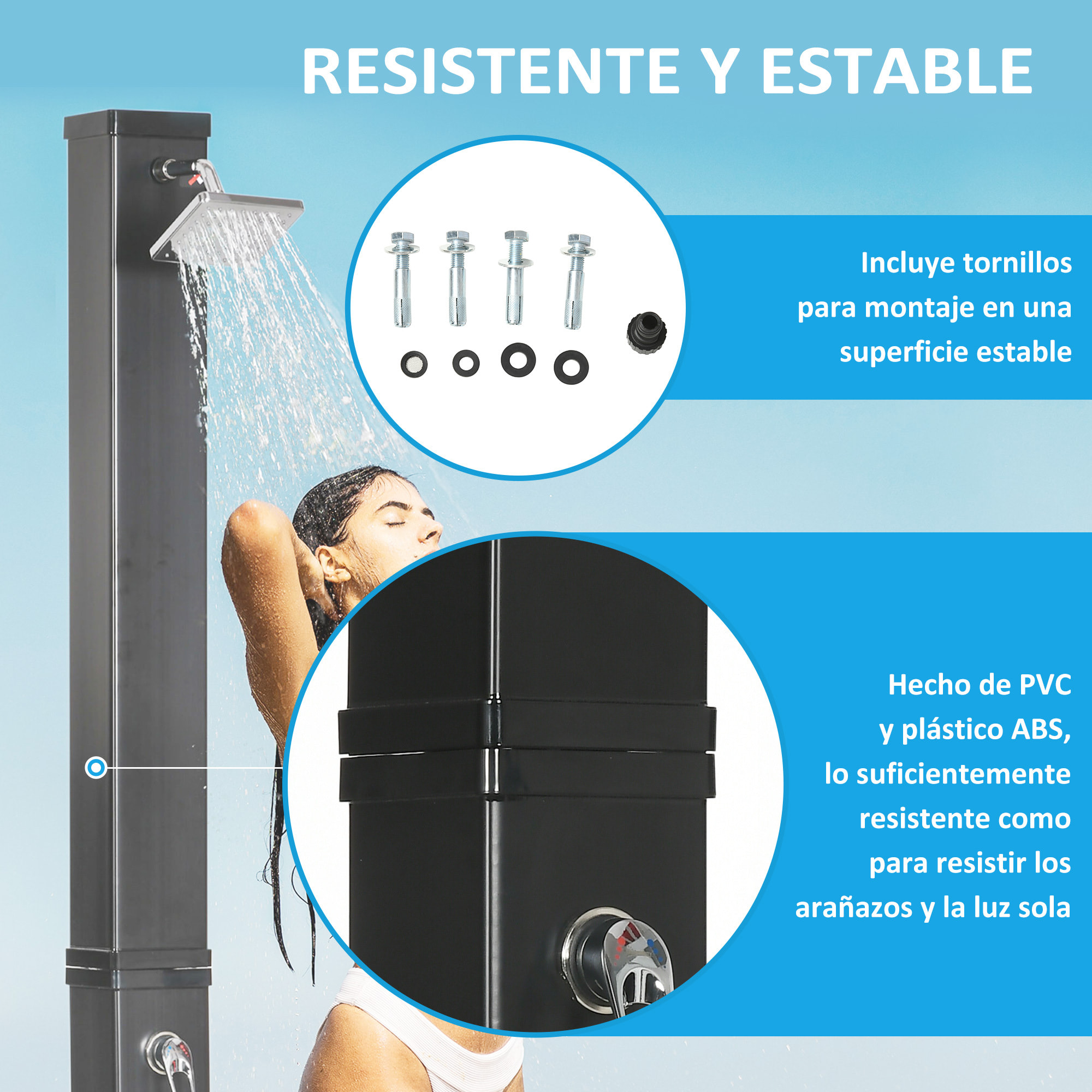 RESISTENTE Y ESTABLE

Incluye tornillos para montaje en una superficie estable

Hecho de PVC y plástico ABS, lo suficientemente resistente como para resistir los arañazos y la luz sola