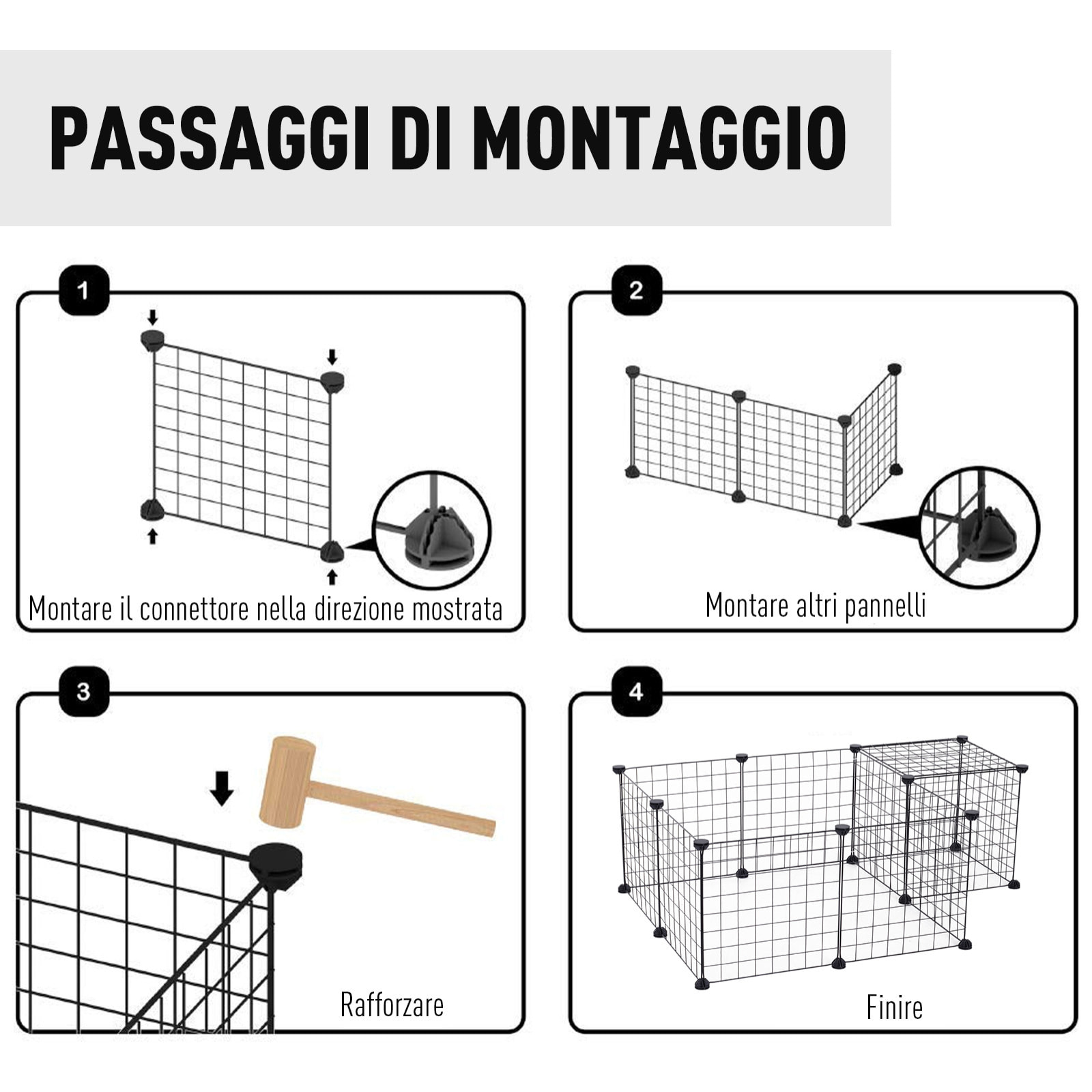 PASSAGGI DI MONTAGGIO

1

Montare il connettore nella direzione mostrata

2

Montare altri pannelli

3

Rafforzare

4

Finire