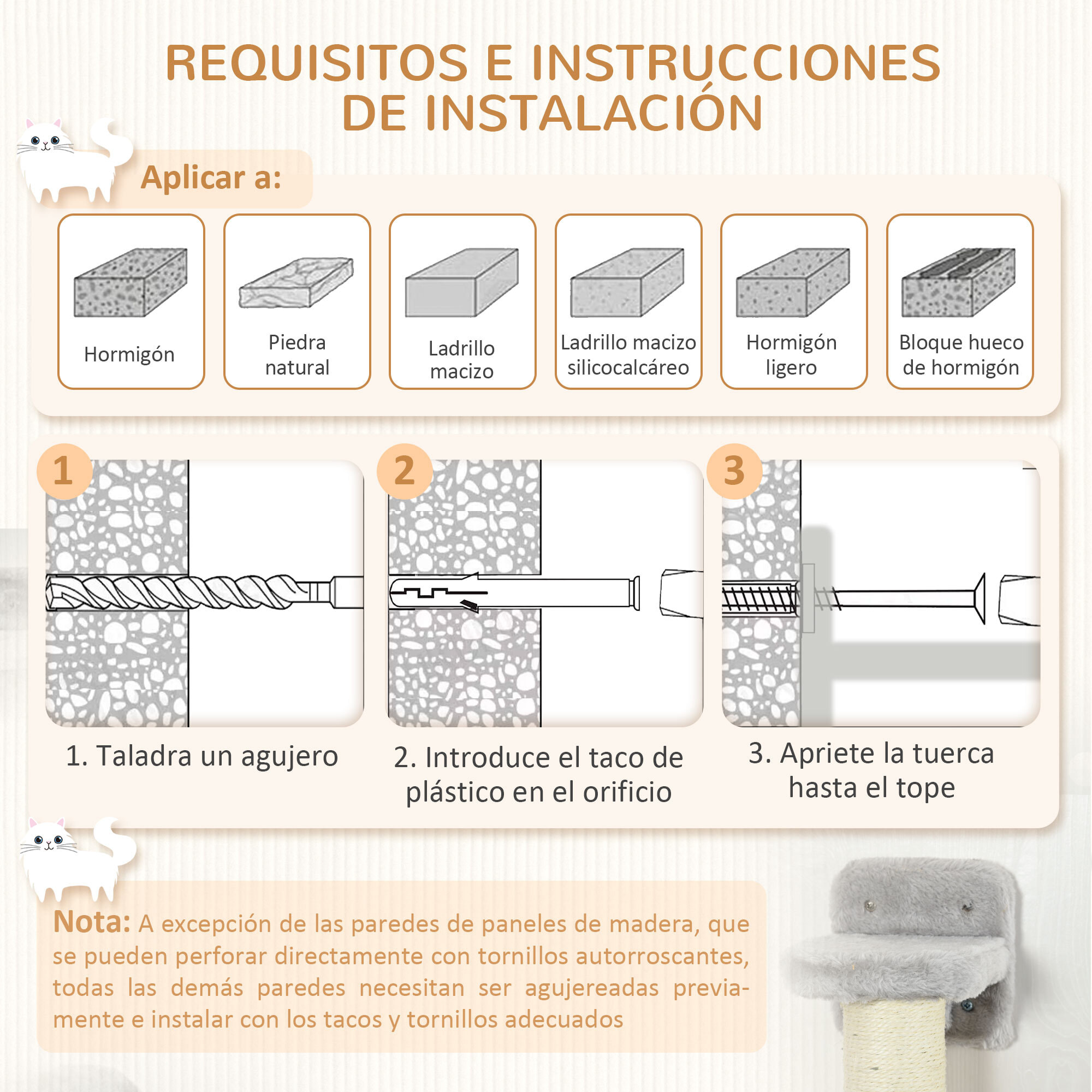 REQUISITOS E INSTRUCCIONES DE INSTALACIÓN

Aplicar a:

Hormigón

Piedra natural

Ladrillo macizo

Ladrillo macizo silicocalcáreo

Hormigón ligero

Bloque hueco de hormigón

1

2

3

1. Taladra un agujero

2. Introduce el taco de plástico en el orificio

3. Apriete la tuerca hasta el tope

Nota: A excepción de las paredes de paneles de madera, que se pueden perforar directamente con tornillos autorroscantes, todas las demás paredes necesitan ser agujereadas previamente e instalar con los tacos y tornillos adecuados