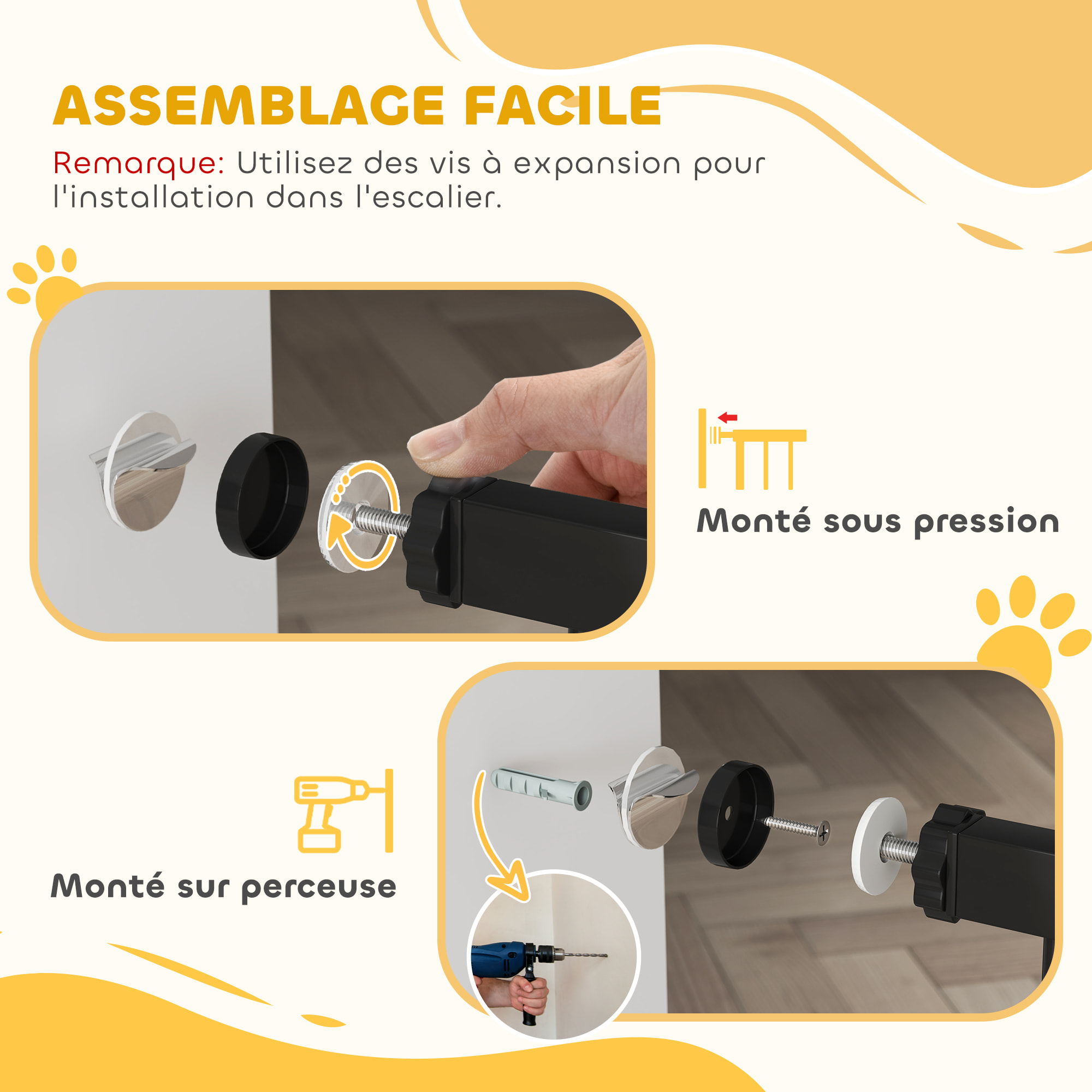 ASSEMBLAGE FACILE

Remarque: Utilisez des vis à expansion pour l'installation dans l'escalier.

Monté sous pression

Monté sur perceuse