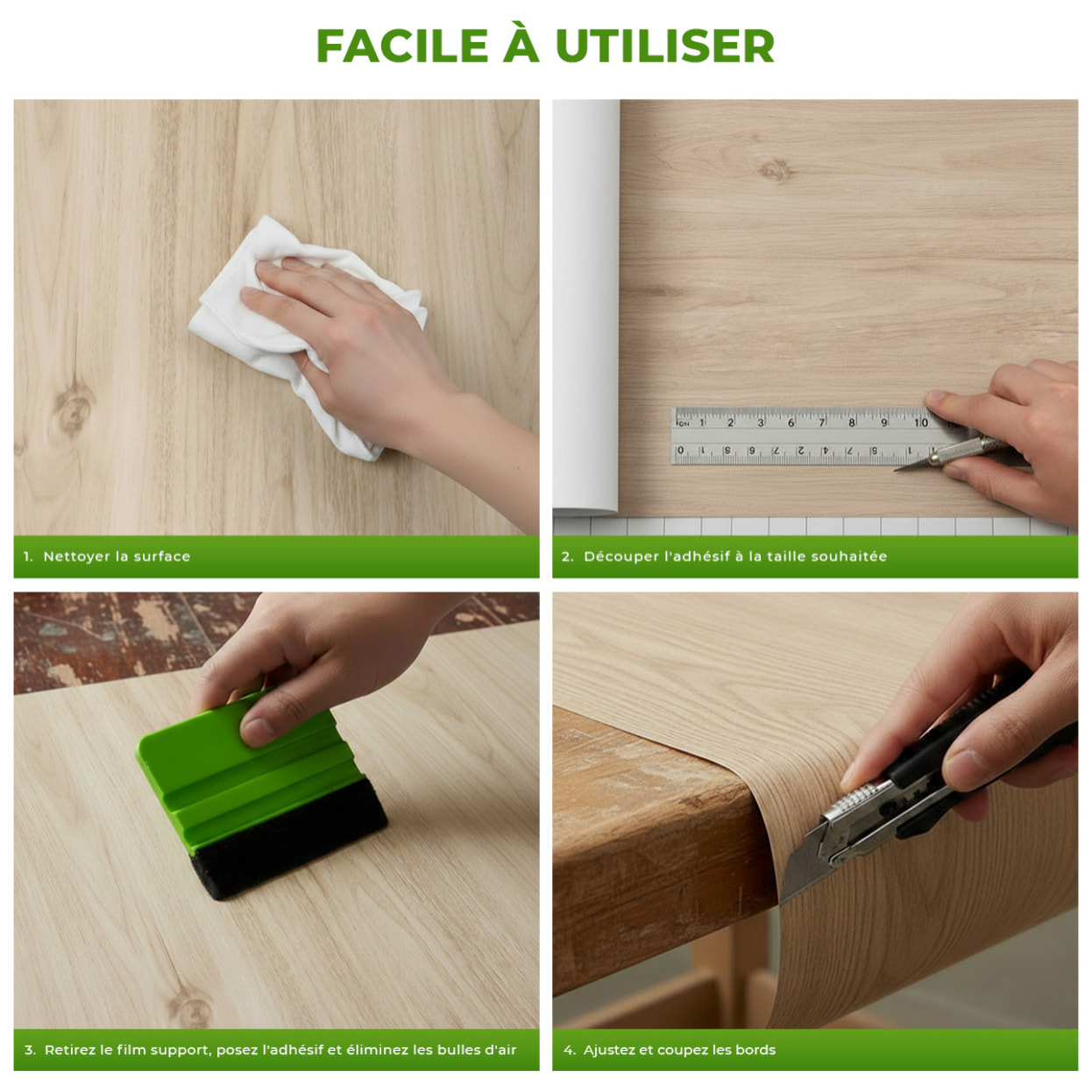 FACILE À UTILISER

1. Nettoyer la surface

cm 1 2 3 6 7 8 9 10

2. Découper l'adhésif à la taille souhaitée

3. Retirez le film support, posez l'adhésif et éliminez les bulles d'air

4. Ajustez et coupez les bords