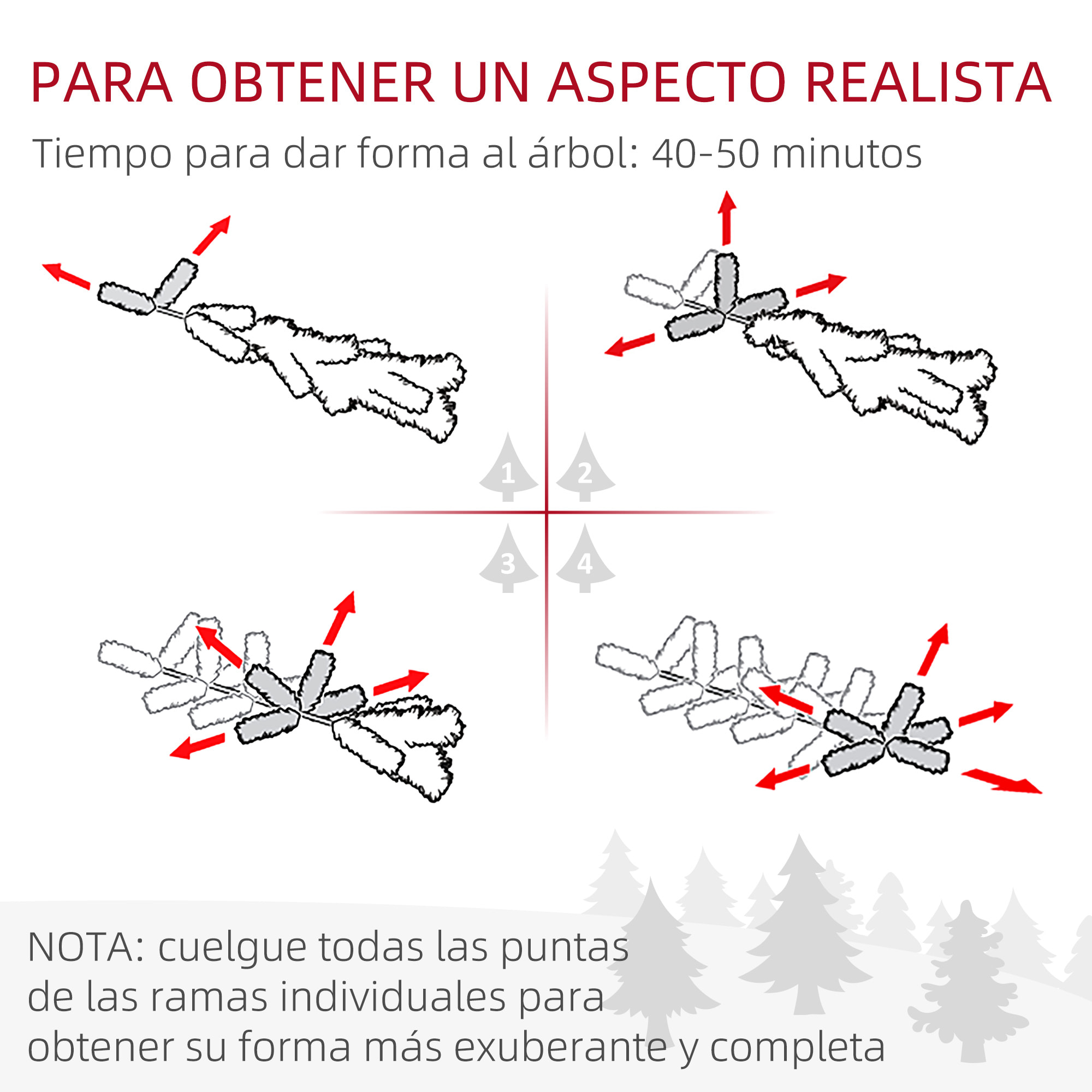 PARA OBTENER UN ASPECTO REALISTA

Tiempo para dar forma al árbol: 40-50 minutos

1 2 3 4

NOTA: cuelgue todas las puntas de las ramas individuales para obtener su forma más exuberante y completa