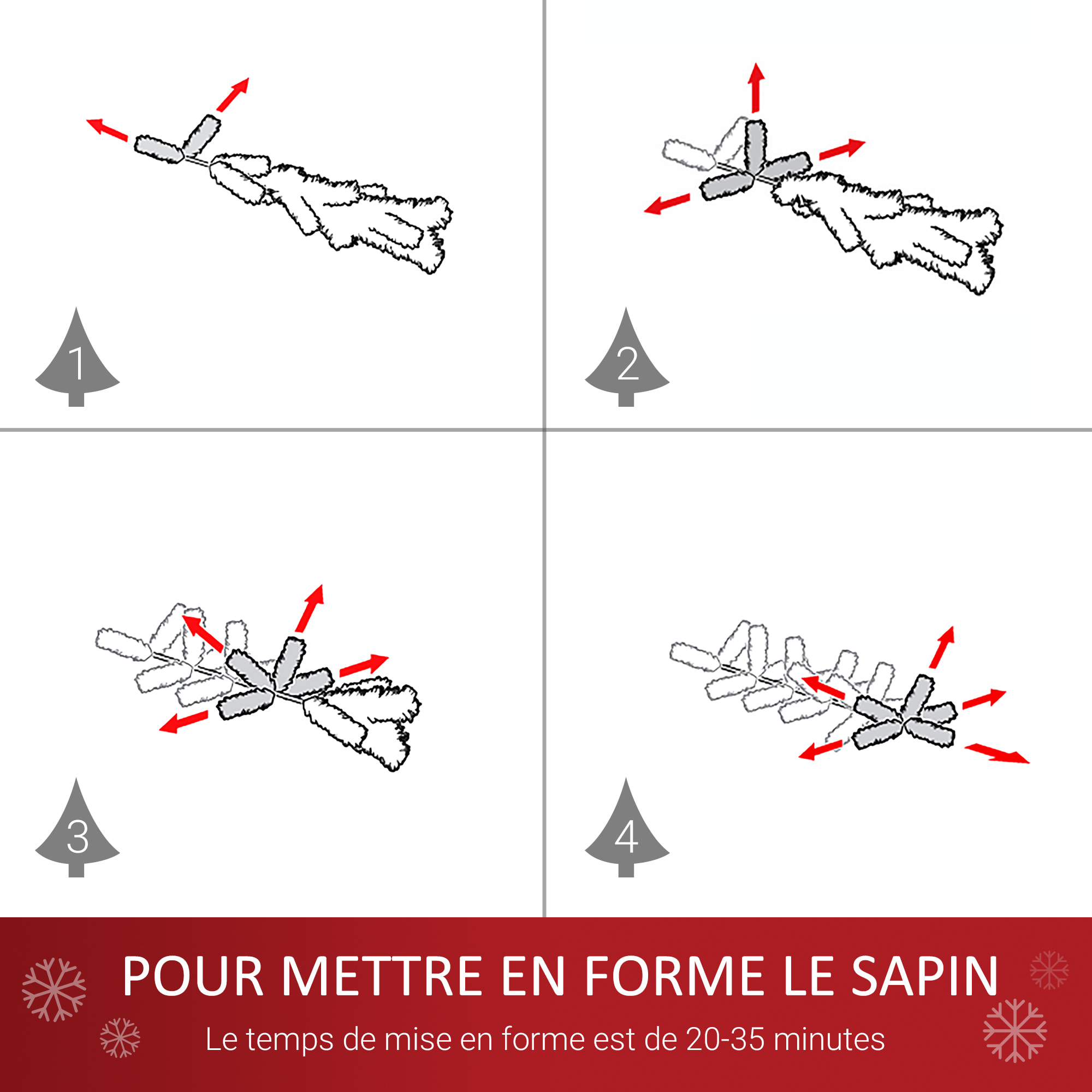 1

2

3

4

POUR METTRE EN FORME LE SAPIN

Le temps de mise en forme est de 20-35 minutes