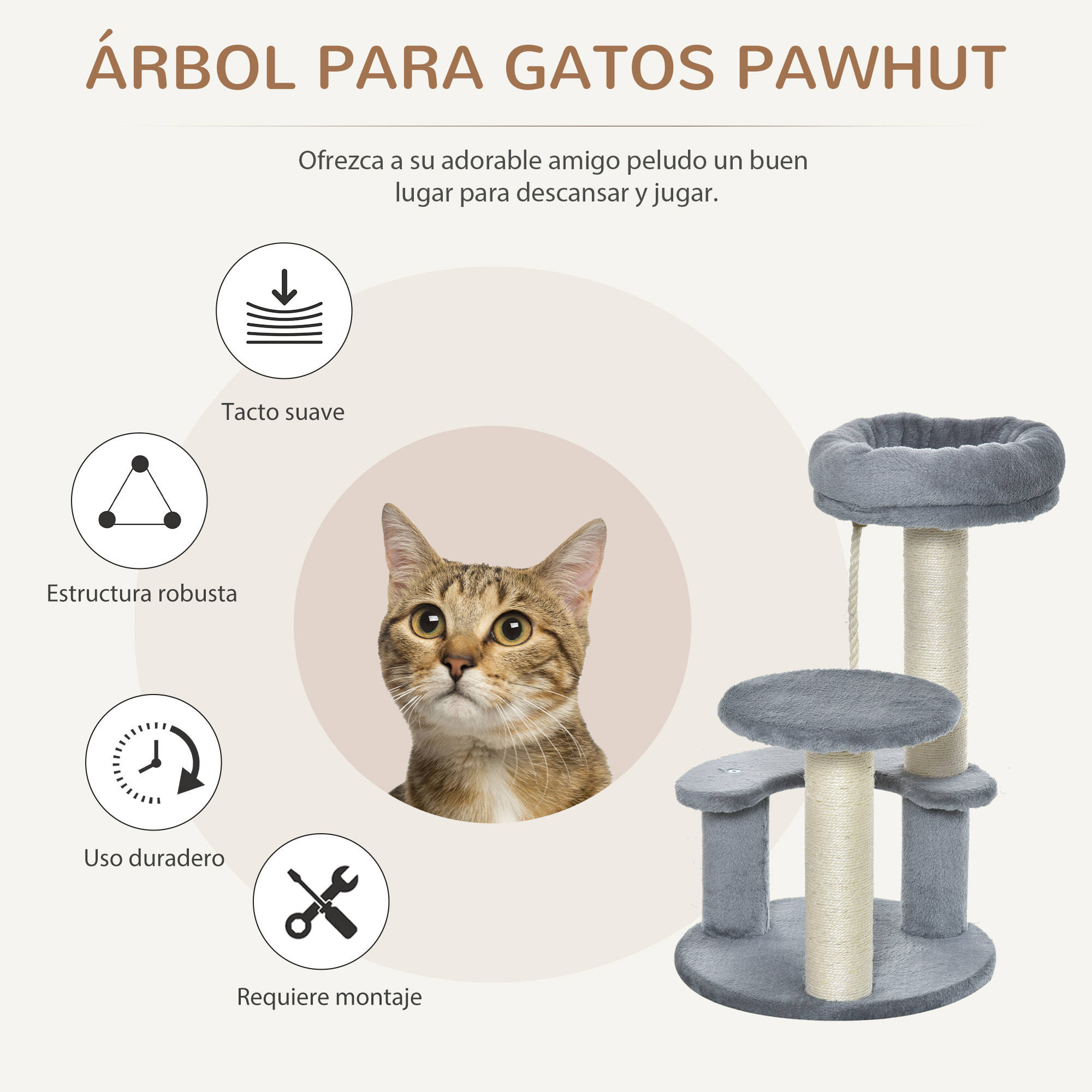 ÁRBOL PARA GATOS PAWHUT

Ofrezca a su adorable amigo peludo un buen lugar para descansar y jugar.

Tacto suave

Estructura robusta

Uso duradero

Requiere montaje