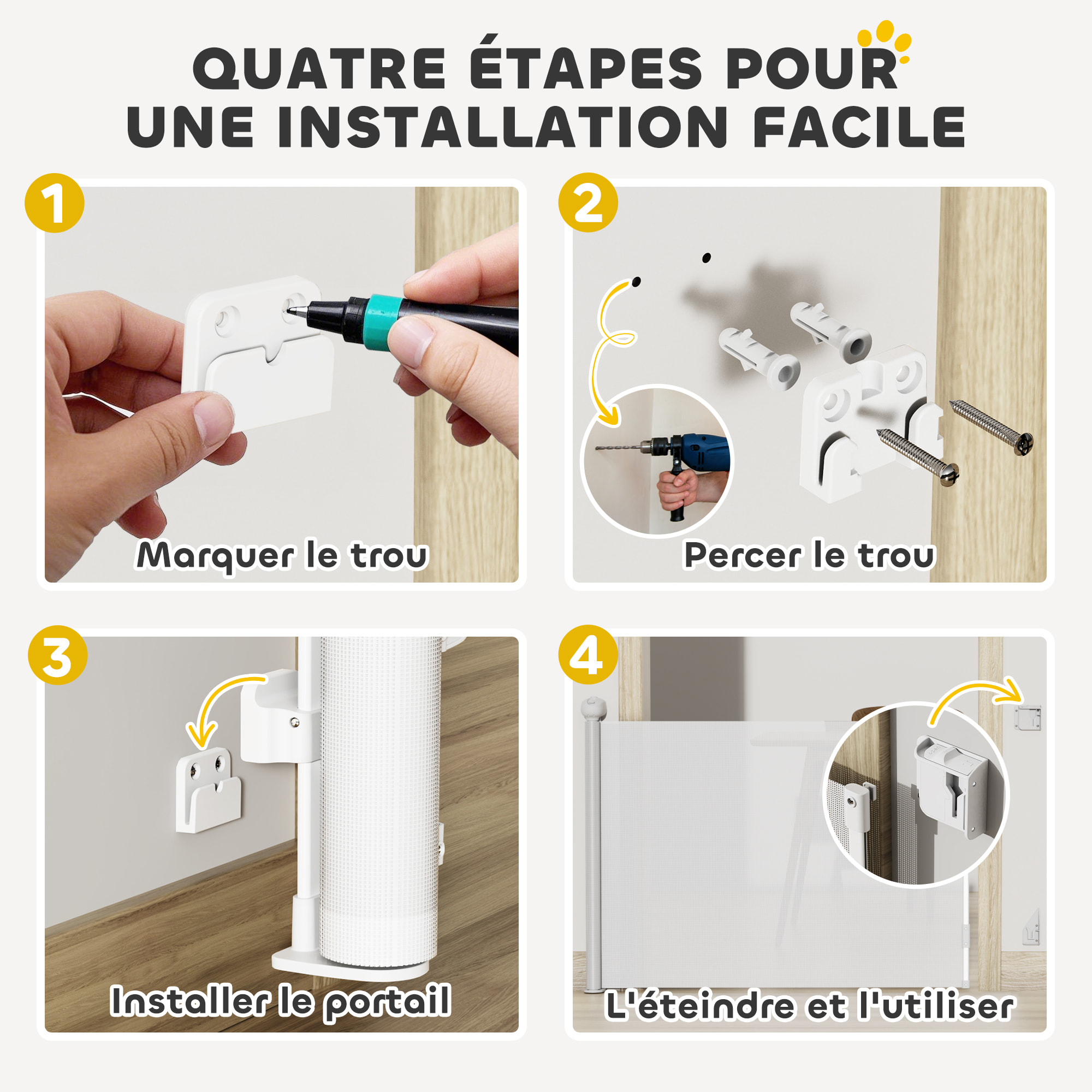 QUATRE ÉTAPES POUR UNE INSTALLATION FACILE

1
Marquer le trou

2
Percer le trou

3
Installer le portail

4
L'éteindre et l'utiliser