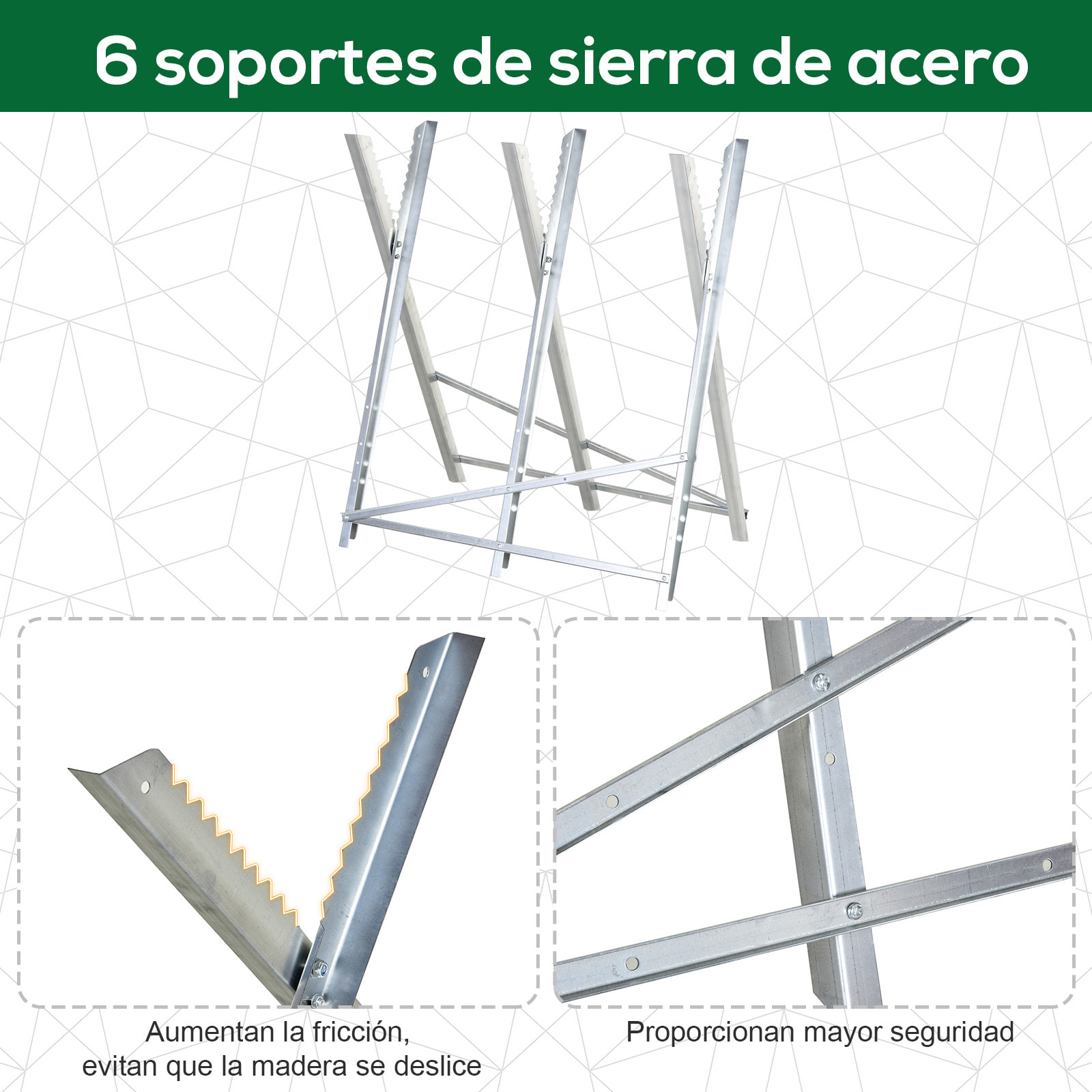 6 soportes de sierra de acero

Aumentan la fricción,
evitan que la madera se deslice

Proporcionan mayor seguridad