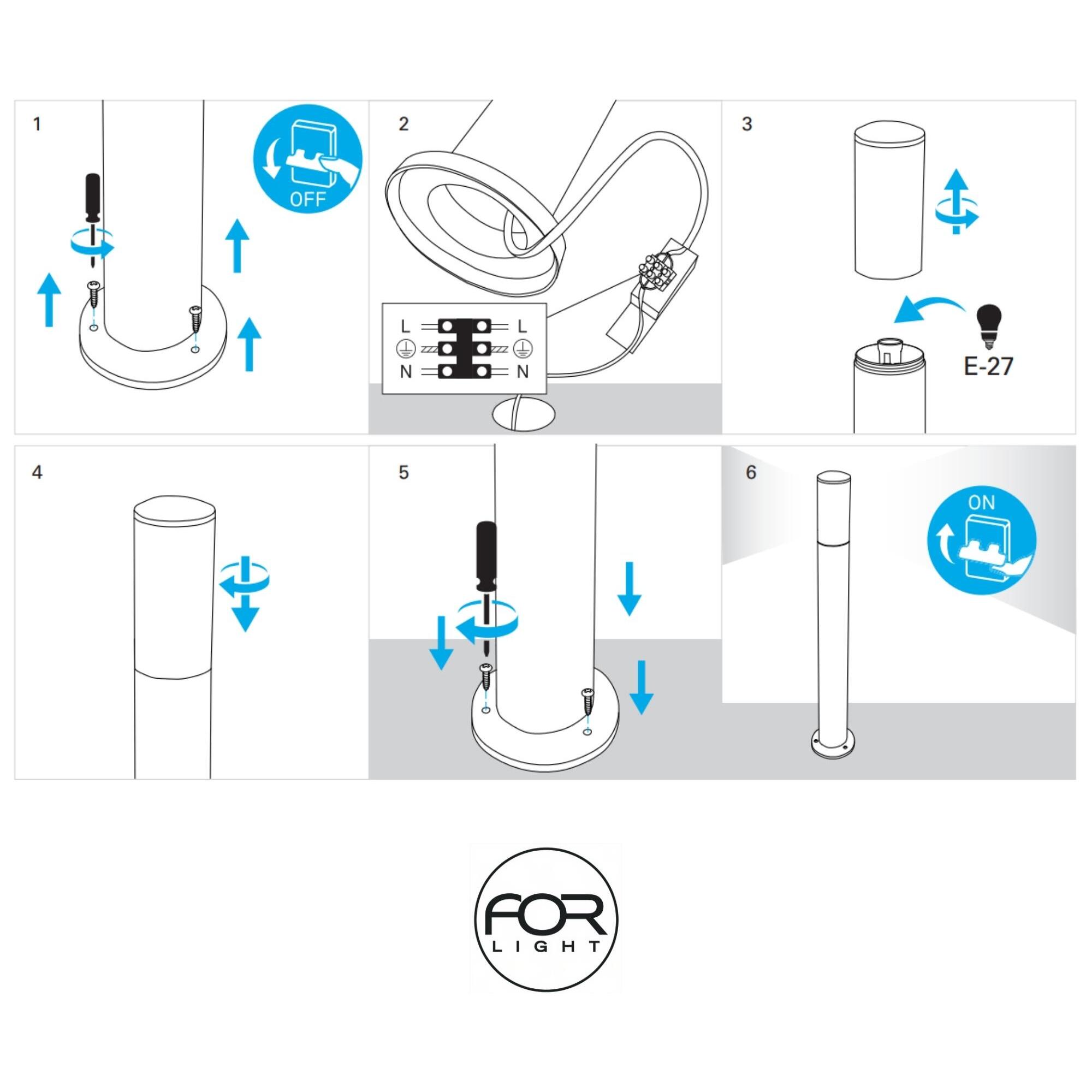 1

OFF

2

L L
N N

3

E-27

4

5

6

ON

FOR
LIGHT