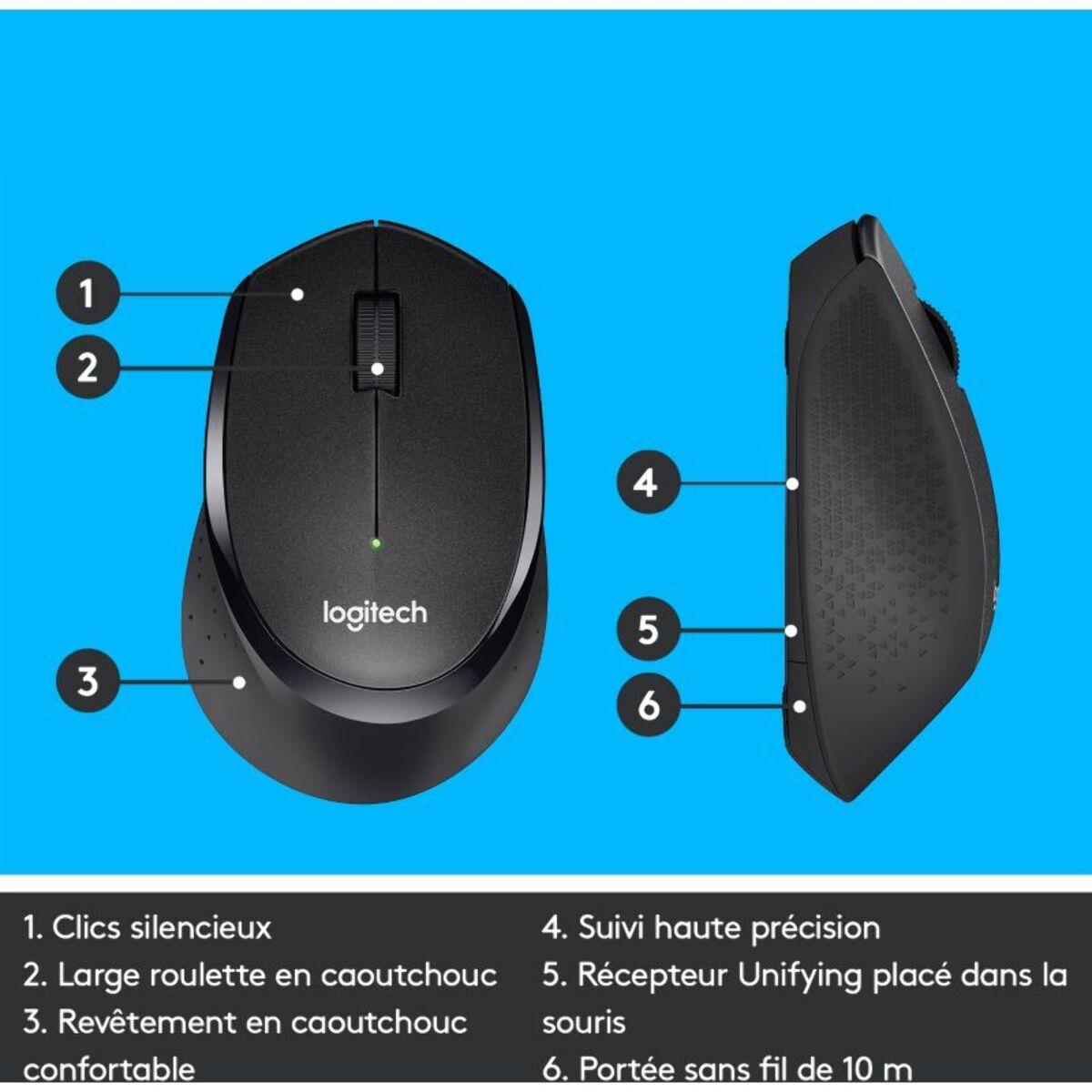 1

2

3

logitech

4

5

6

1. Clics silencieux
2. Large roulette en caoutchouc
3. Revêtement en caoutchouc confortable

4. Suivi haute précision
5. Récepteur Unifying placé dans la souris
6. Portée sans fil de 10 m