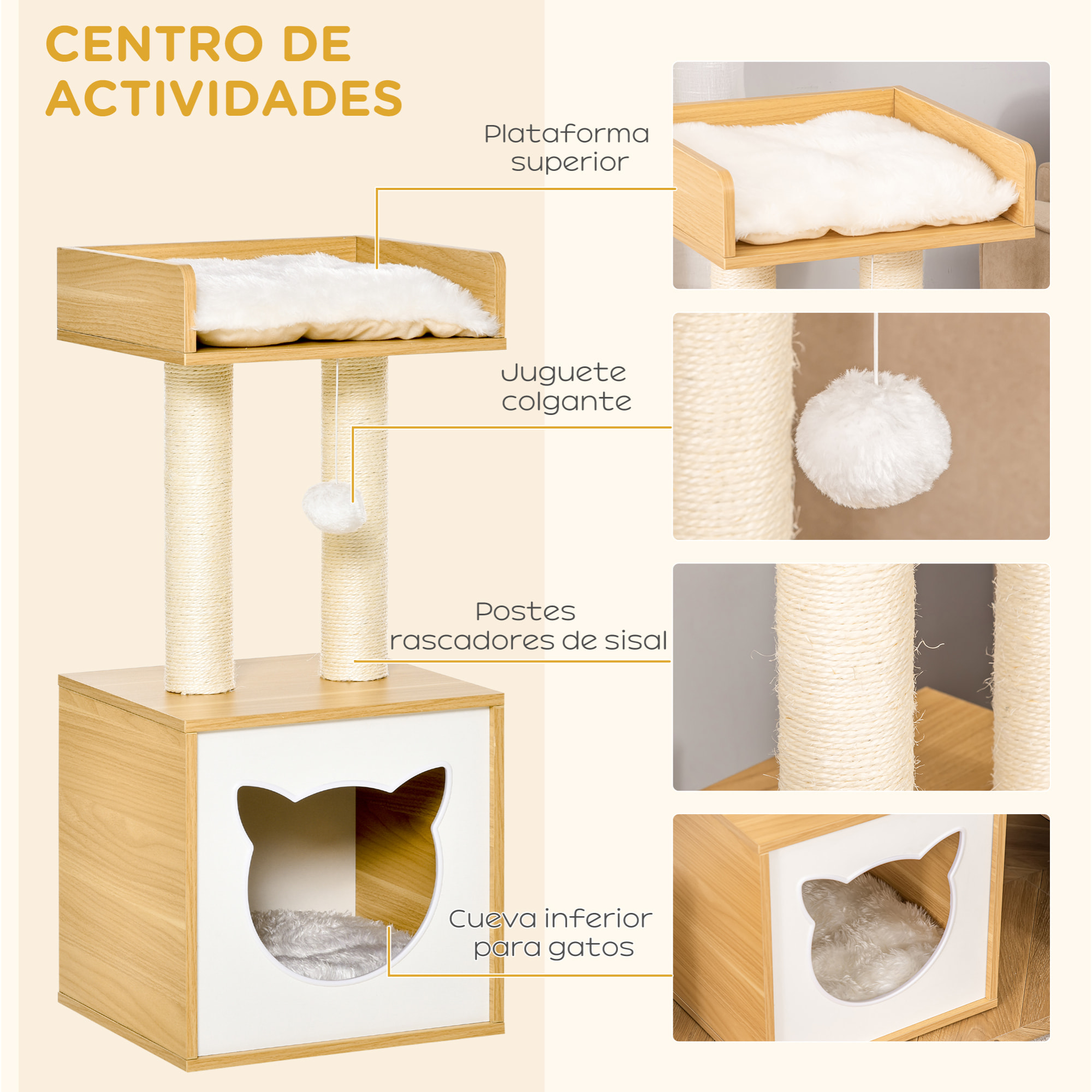 CENTRO DE ACTIVIDADES

Plataforma superior

Juguete colgante

Postes rascadores de sisal

Cueva inferior para gatos