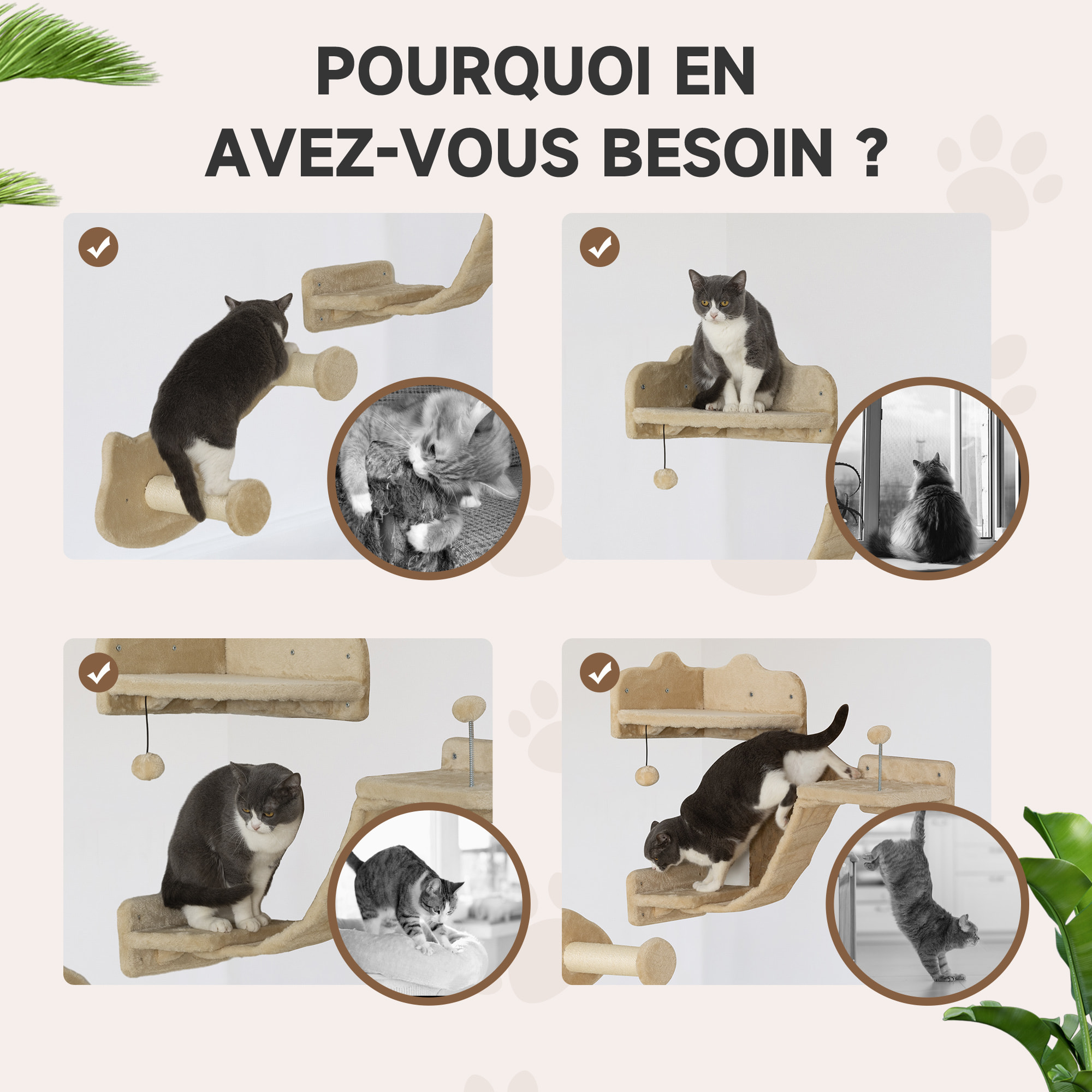 POURQUOI EN
AVEZ-VOUS BESOIN ?