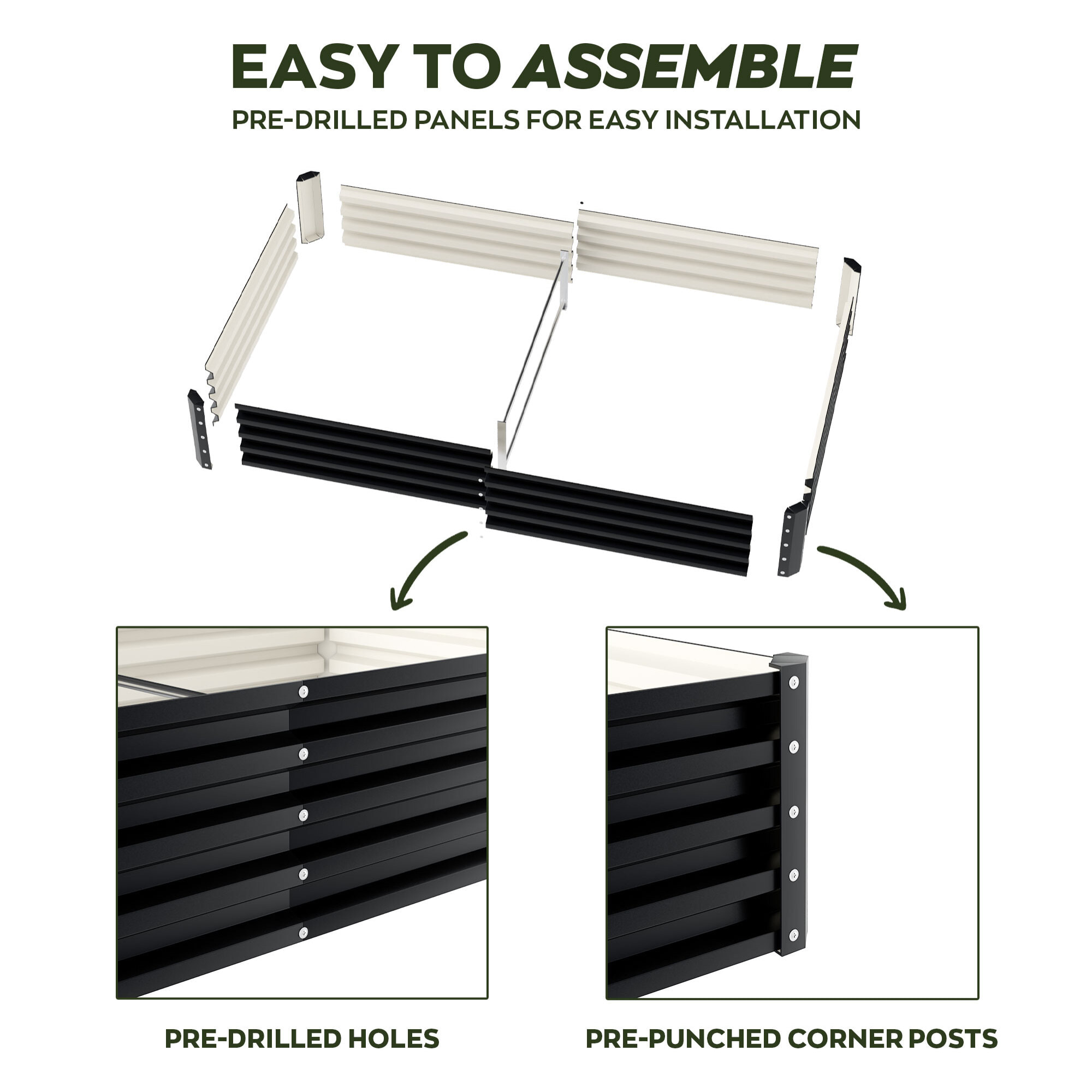 EASY TO ASSEMBLE
PRE-DRILLED PANELS FOR EASY INSTALLATION

PRE-DRILLED HOLES

PRE-PUNCHED CORNER POSTS