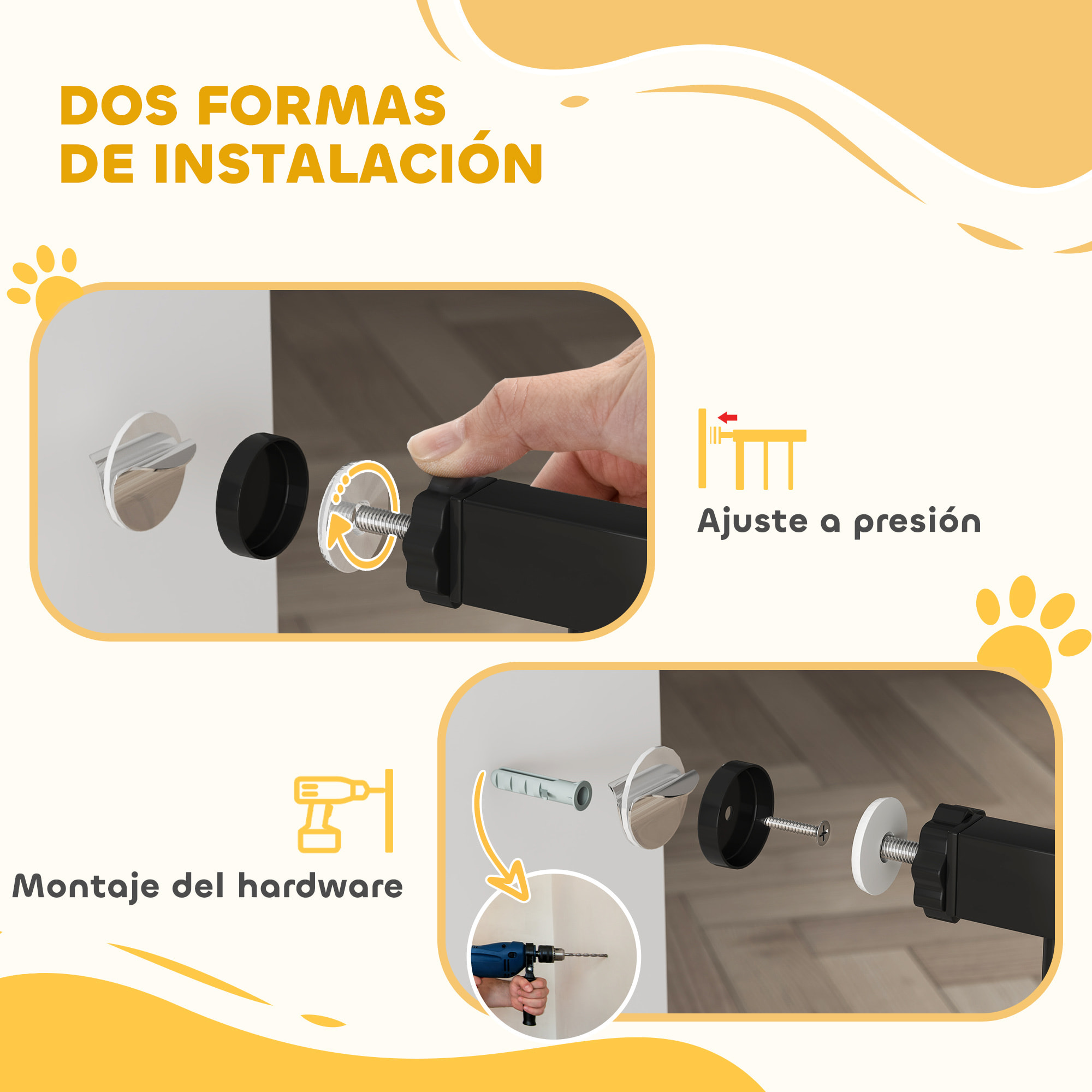 DOS FORMAS DE INSTALACIÓN

Ajuste a presión

Montaje del hardware